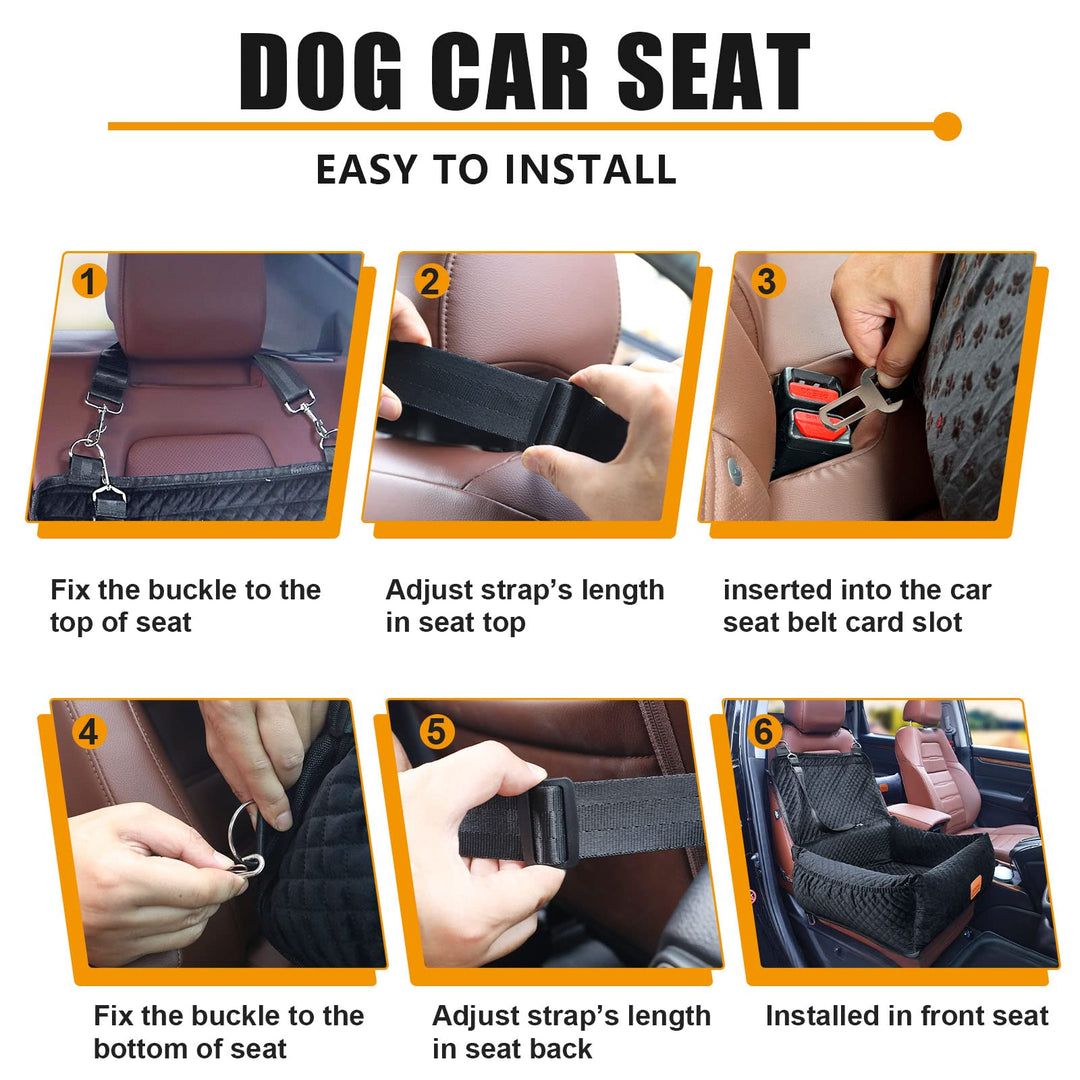 DOG CAR SEAT

EASY TO INSTALL

1

Fix the buckle to the top of seat

2

Adjust strap's length in seat top

3

inserted into the car seat belt card slot

4

Fix the buckle to the bottom of seat

5

Adjust strap's length in seat back

6

Installed in front seat