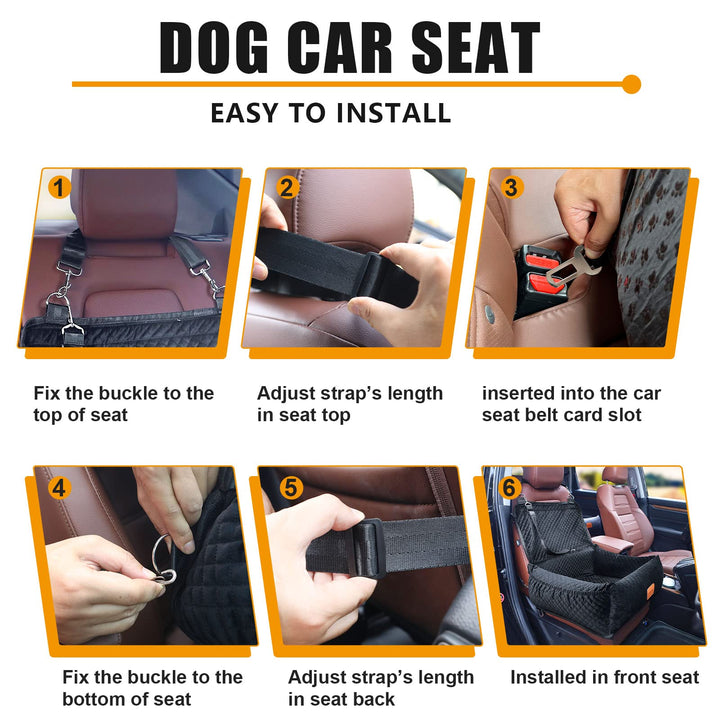 DOG CAR SEAT

EASY TO INSTALL

1

Fix the buckle to the top of seat

2

Adjust strap's length in seat top

3

inserted into the car seat belt card slot

4

Fix the buckle to the bottom of seat

5

Adjust strap's length in seat back

6

Installed in front seat