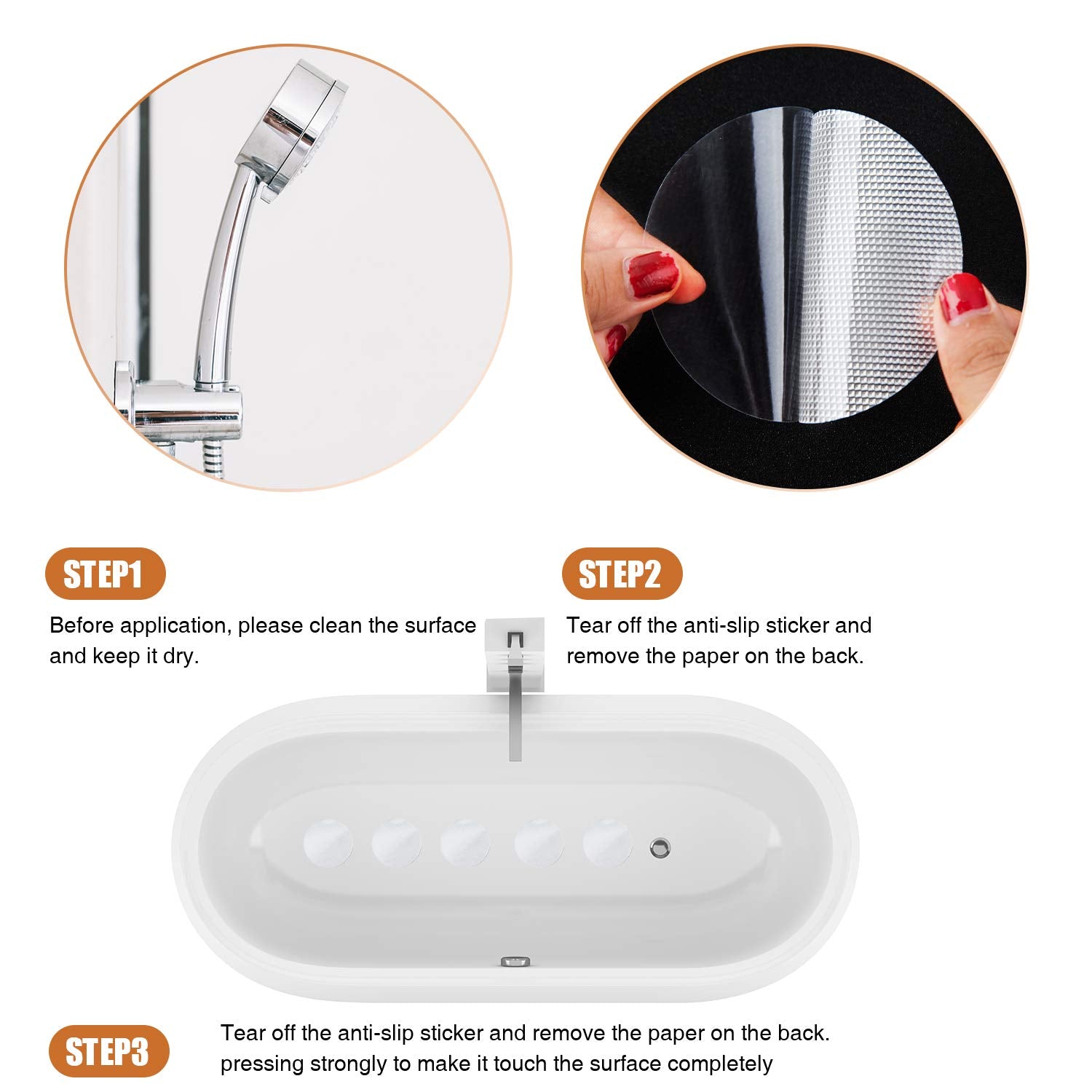 STEP1

Before application, please clean the surface and keep it dry.

STEP2

Tear off the anti-slip sticker and remove the paper on the back.

STEP3

Tear off the anti-slip sticker and remove the paper on the back. pressing strongly to make it touch the surface completely