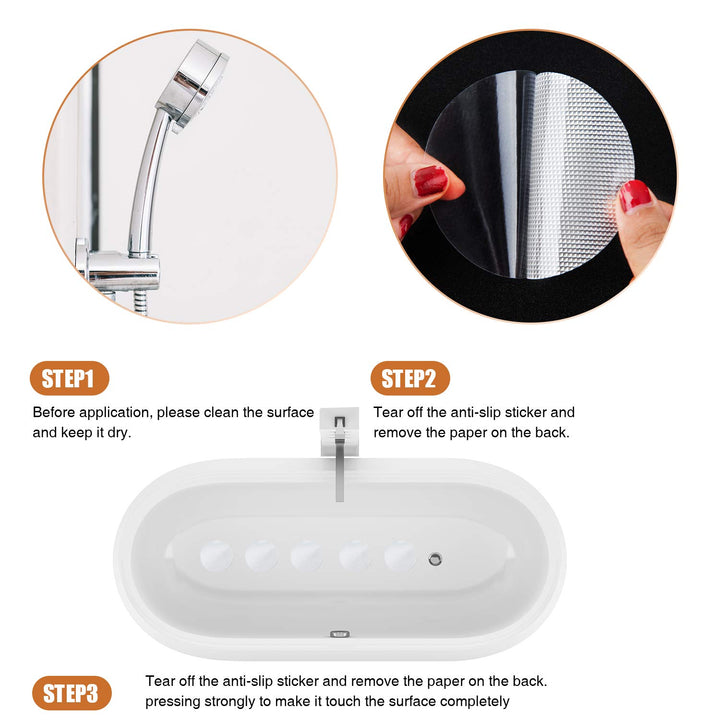 STEP1

Before application, please clean the surface and keep it dry.

STEP2

Tear off the anti-slip sticker and remove the paper on the back.

STEP3

Tear off the anti-slip sticker and remove the paper on the back. pressing strongly to make it touch the surface completely