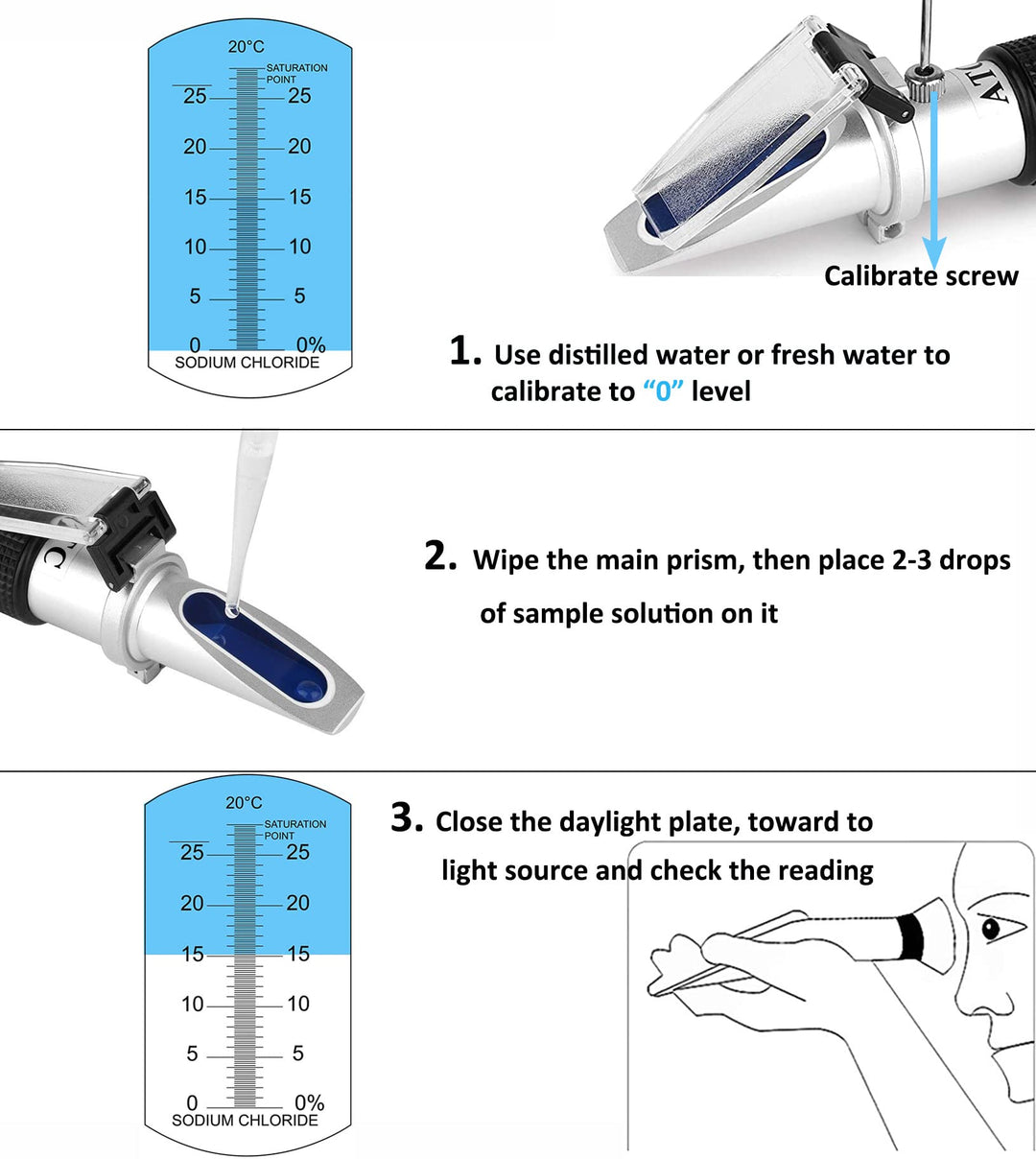 20°C
SATURATION POINT
25 25
20 20
15 15
10 10
5 5
0 0%
SODIUM CHLORIDE

AT

Calibrate screw

1. Use distilled water or fresh water to calibrate to "0" level

C

2. Wipe the main prism, then place 2-3 drops of sample solution on it

20°C
SATURATION POINT
25 25
20 20
15 15
10 10
5 5
0 0%
SODIUM CHLORIDE

3. Close the daylight plate, toward to light source and check the reading