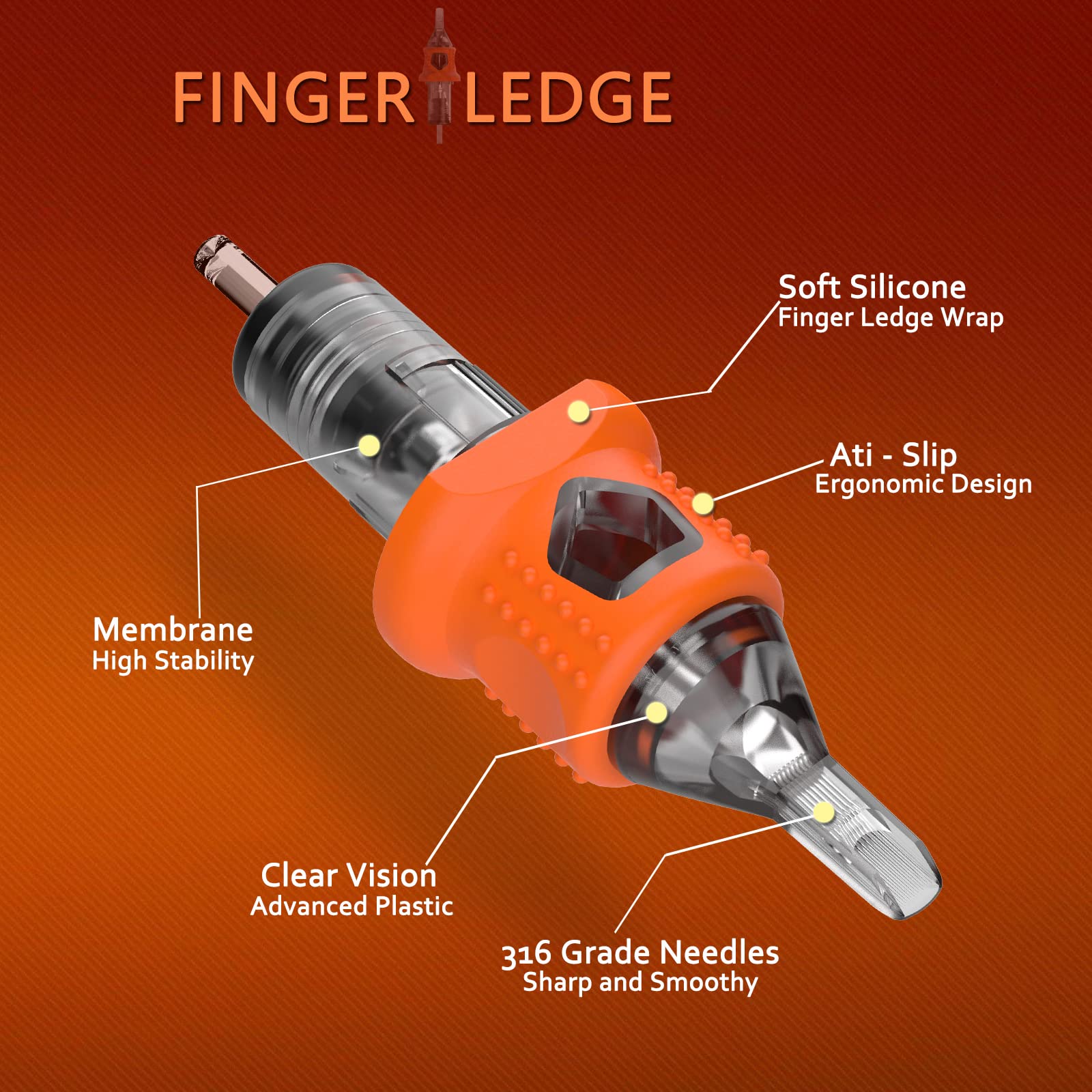 FINGER LEDGE

Soft Silicone
Finger Ledge Wrap

Ati - Slip
Ergonomic Design

Membrane
High Stability

Clear Vision
Advanced Plastic

316 Grade Needles
Sharp and Smoothy