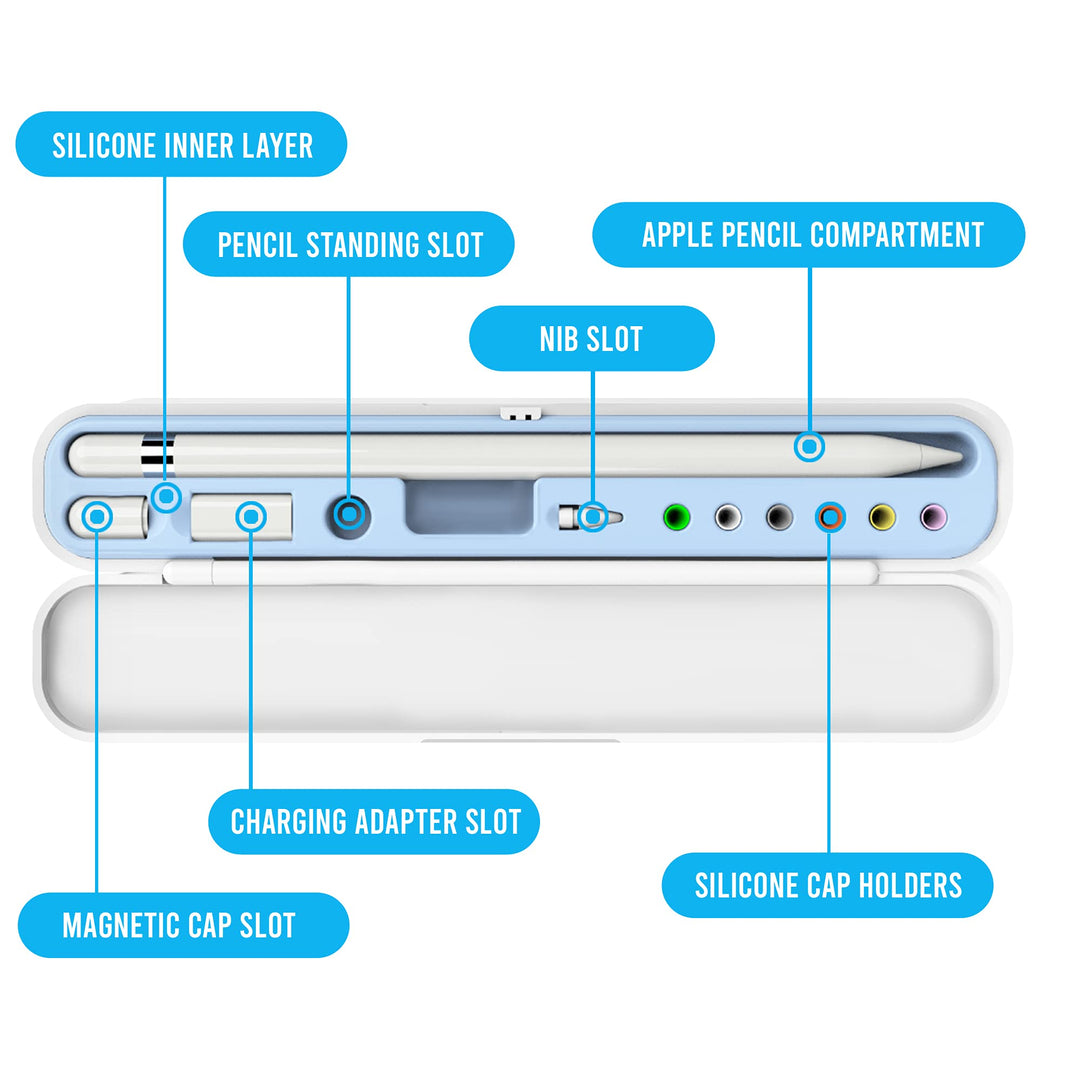 SILICONE INNER LAYER

PENCIL STANDING SLOT

APPLE PENCIL COMPARTMENT

NIB SLOT

CHARGING ADAPTER SLOT

SILICONE CAP HOLDERS

MAGNETIC CAP SLOT