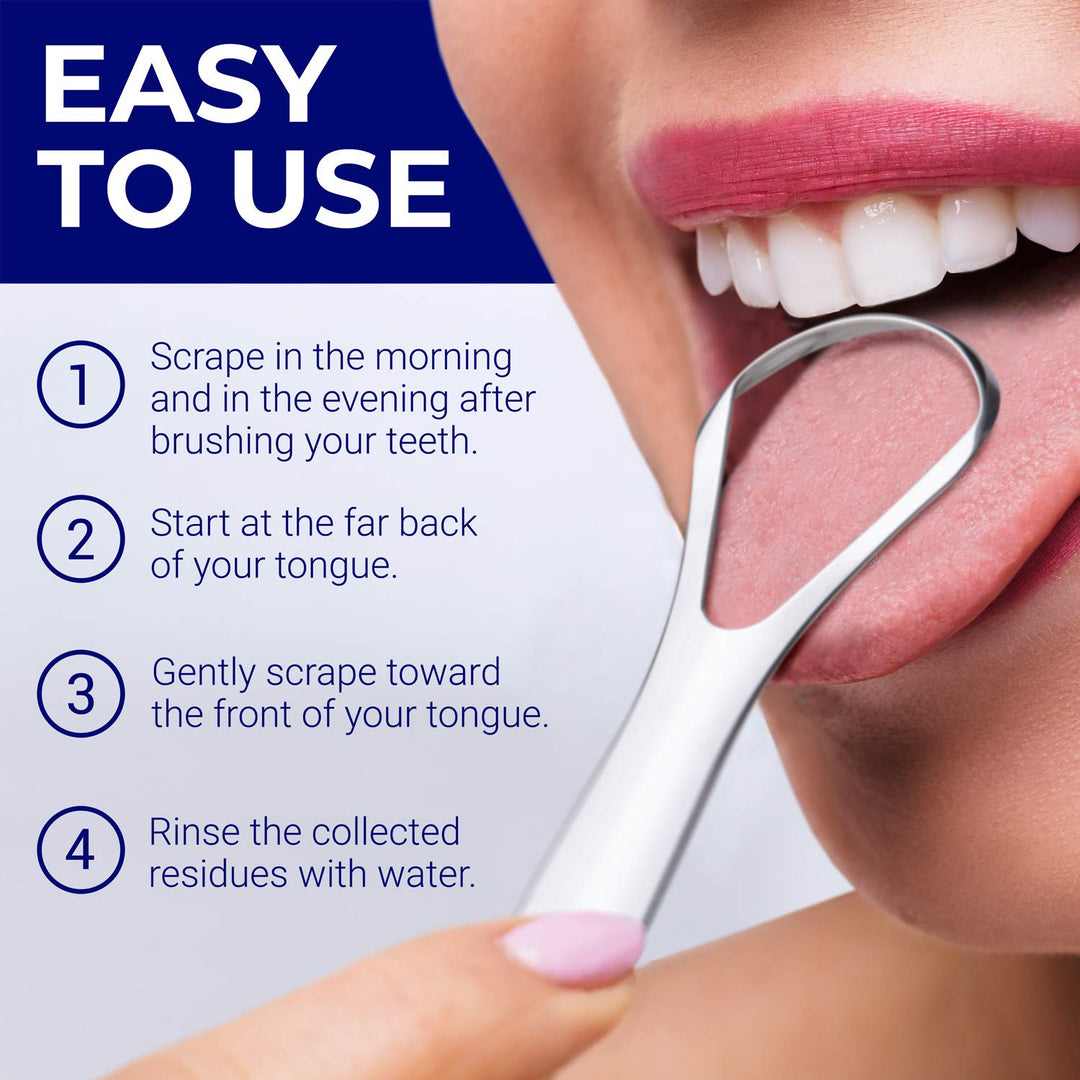 EASY TO USE

1 Scrape in the morning and in the evening after brushing your teeth.

2 Start at the far back of your tongue.

3 Gently scrape toward the front of your tongue.

4 Rinse the collected residues with water.