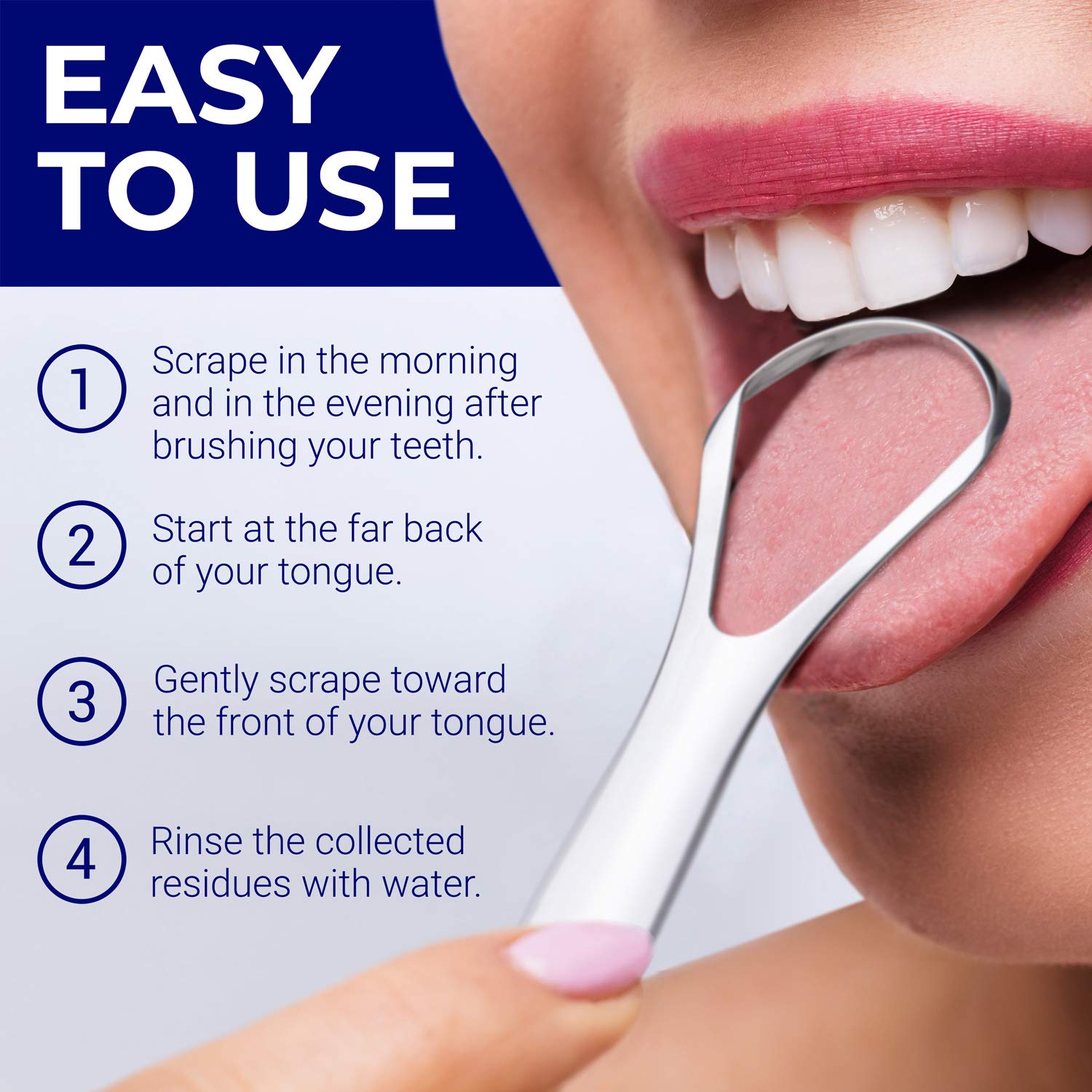 EASY TO USE

1 Scrape in the morning and in the evening after brushing your teeth.

2 Start at the far back of your tongue.

3 Gently scrape toward the front of your tongue.

4 Rinse the collected residues with water.