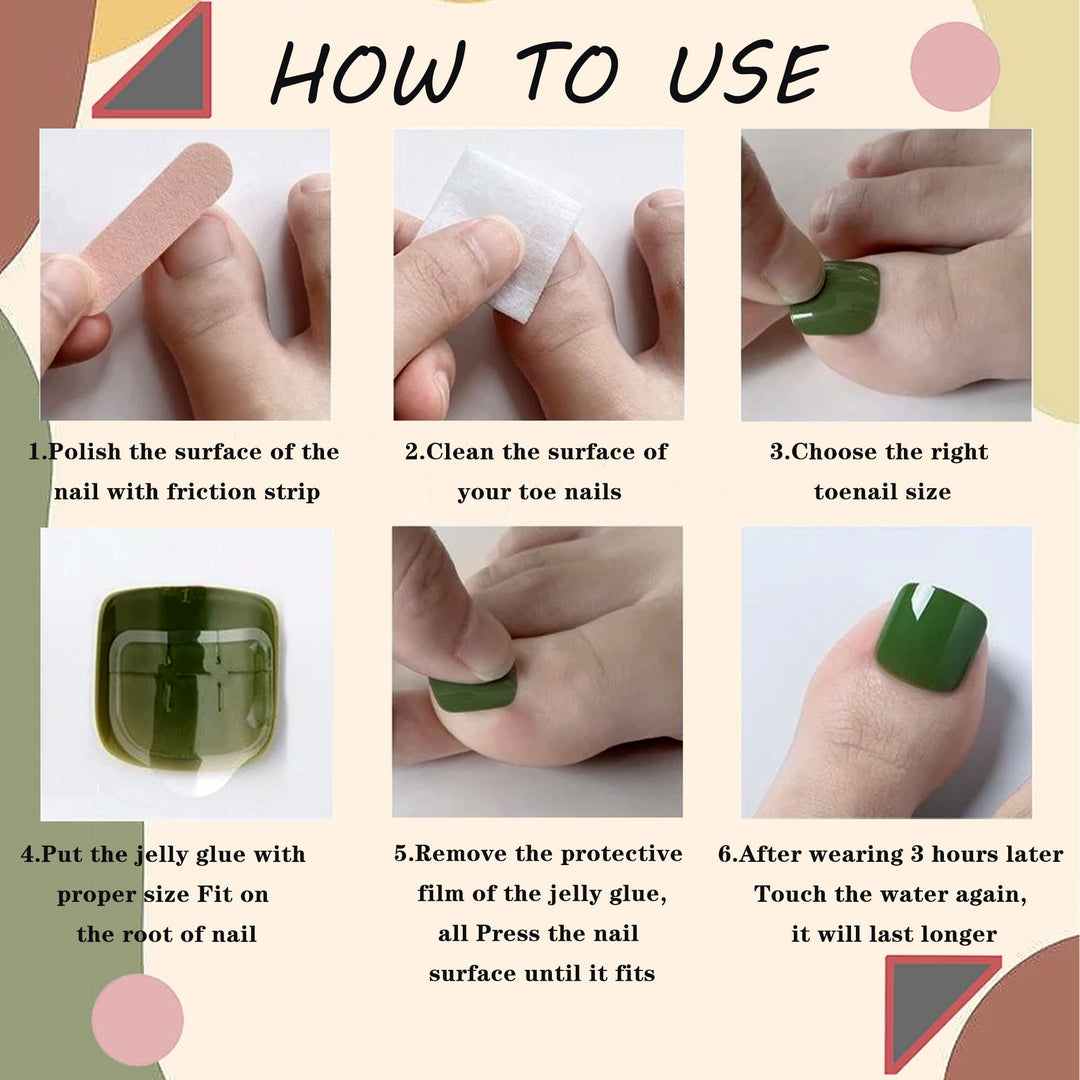 HOW TO USE

1.Polish the surface of the nail with friction strip

2.Clean the surface of your toe nails

3.Choose the right toenail size

4.Put the jelly glue with proper size Fit on the root of nail

5.Remove the protective film of the jelly glue, all Press the nail surface until it fits

6.After wearing 3 hours later Touch the water again, it will last longer