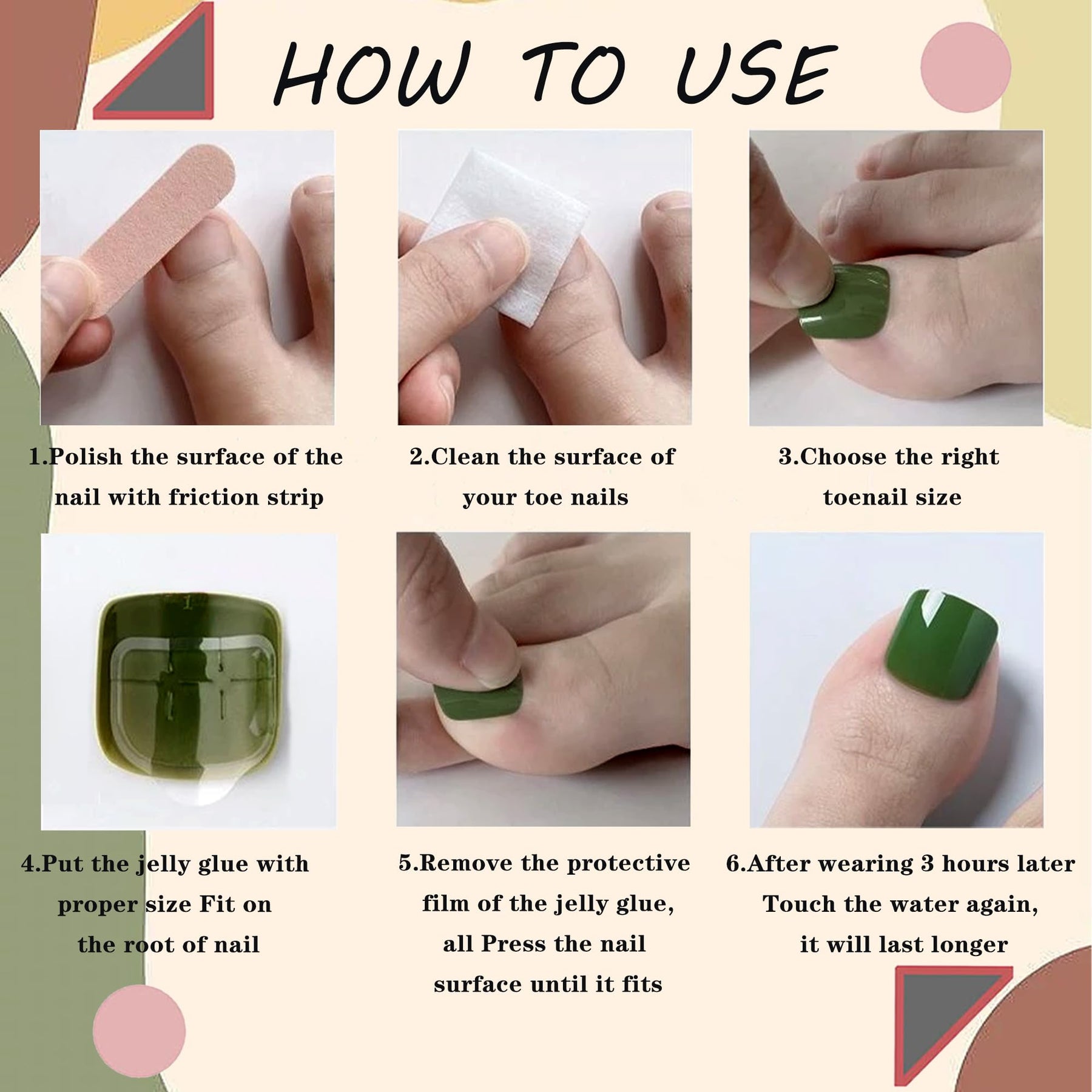 HOW TO USE

1.Polish the surface of the nail with friction strip

2.Clean the surface of your toe nails

3.Choose the right toenail size

4.Put the jelly glue with proper size Fit on the root of nail

5.Remove the protective film of the jelly glue, all Press the nail surface until it fits

6.After wearing 3 hours later Touch the water again, it will last longer