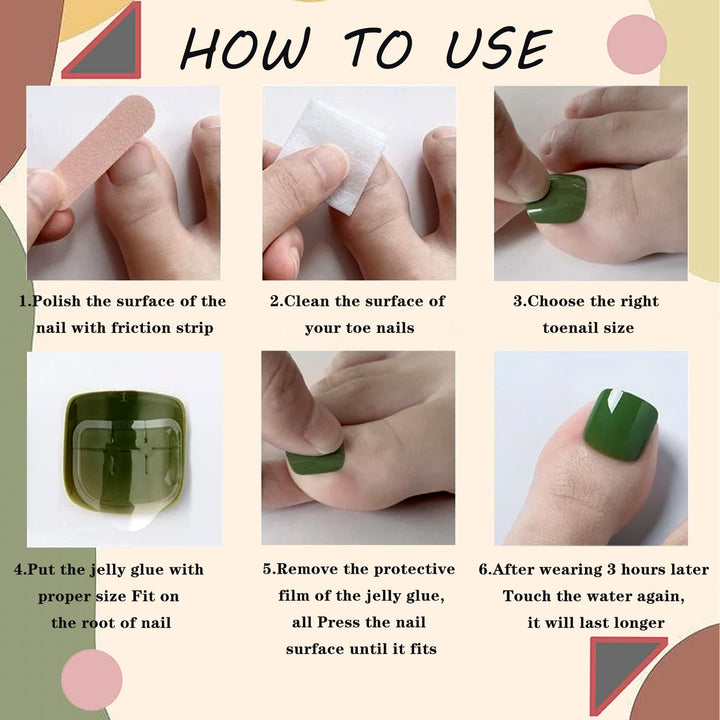 HOW TO USE

1.Polish the surface of the nail with friction strip

2.Clean the surface of your toe nails

3.Choose the right toenail size

4.Put the jelly glue with proper size Fit on the root of nail

5.Remove the protective film of the jelly glue, all Press the nail surface until it fits

6.After wearing 3 hours later Touch the water again, it will last longer