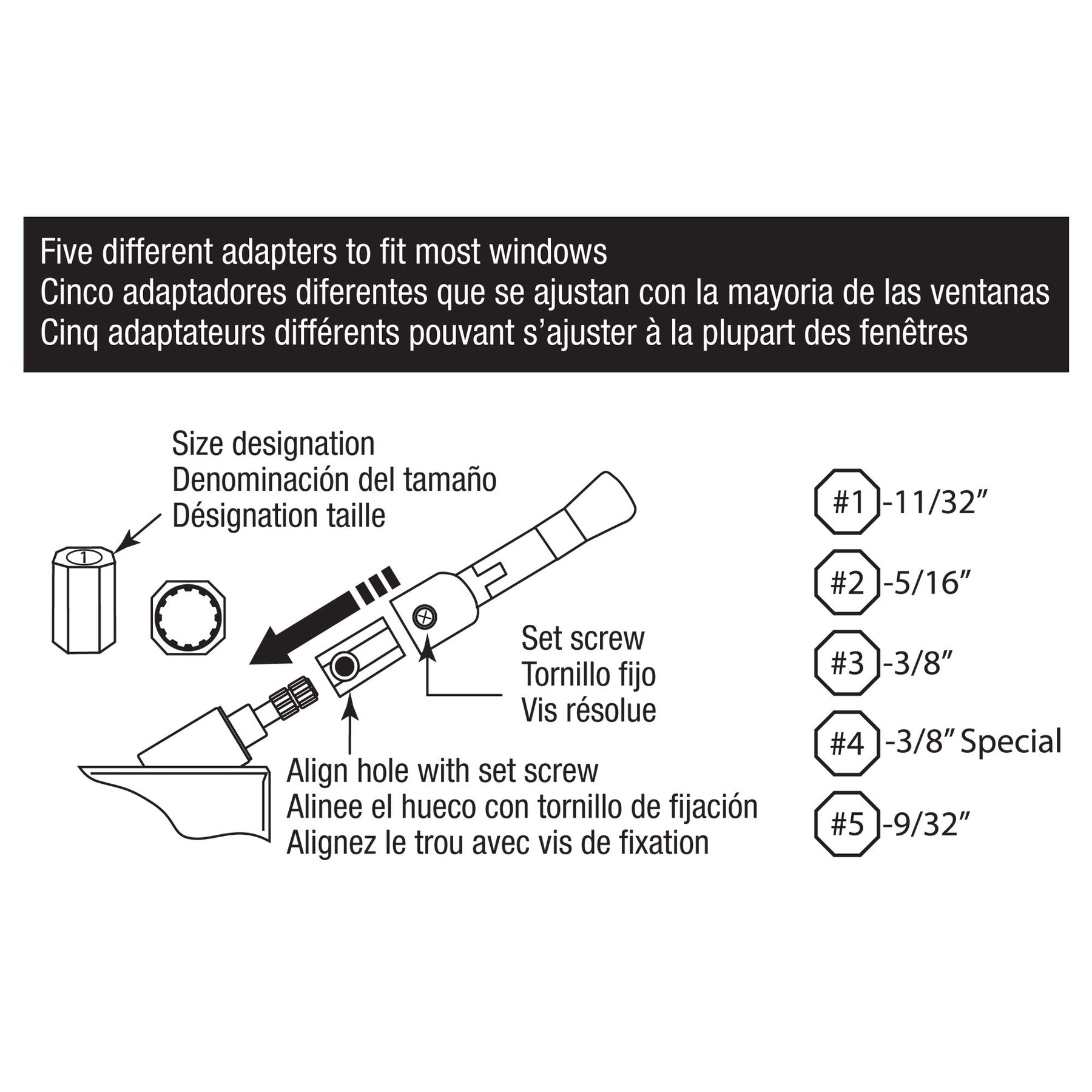 Five different adapters to fit most windows
Cinco adaptadores diferentes que se ajustan con la mayoria de las ventanas
Cinq adaptateurs différents pouvant s'ajuster à la plupart des fenêtres

Size designation
Denominación del tamaño
Désignation taille

1

Set screw
Tornillo fijo
Vis résolue

Align hole with set screw
Alinee el hueco con tornillo de fijación
Alignez le trou avec vis de fixation

#1 -11/32"

#2 -5/16"

#3 -3/8"

#4 -3/8" Special

#5 -9/32"