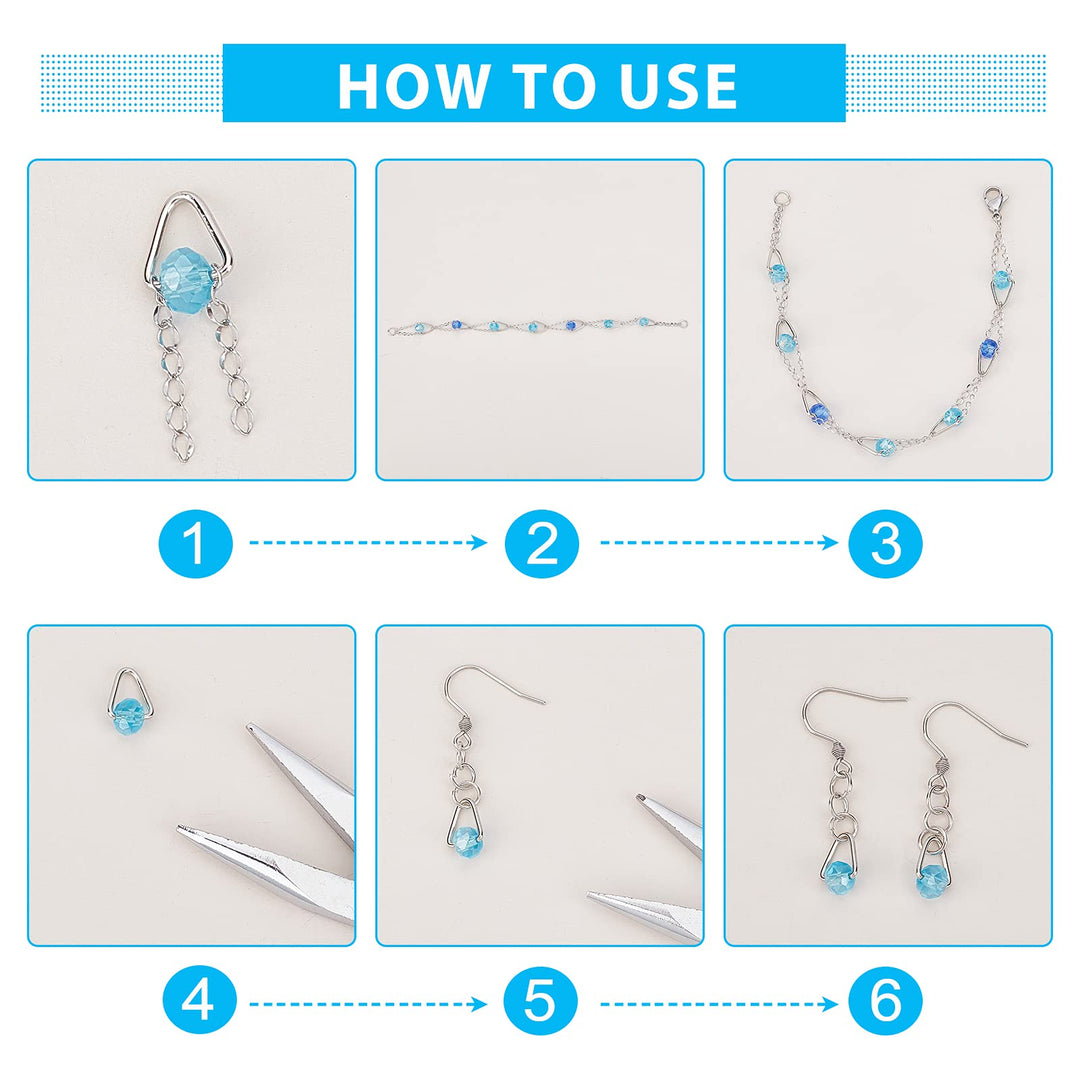 HOW TO USE

1

2

3

4

5

6