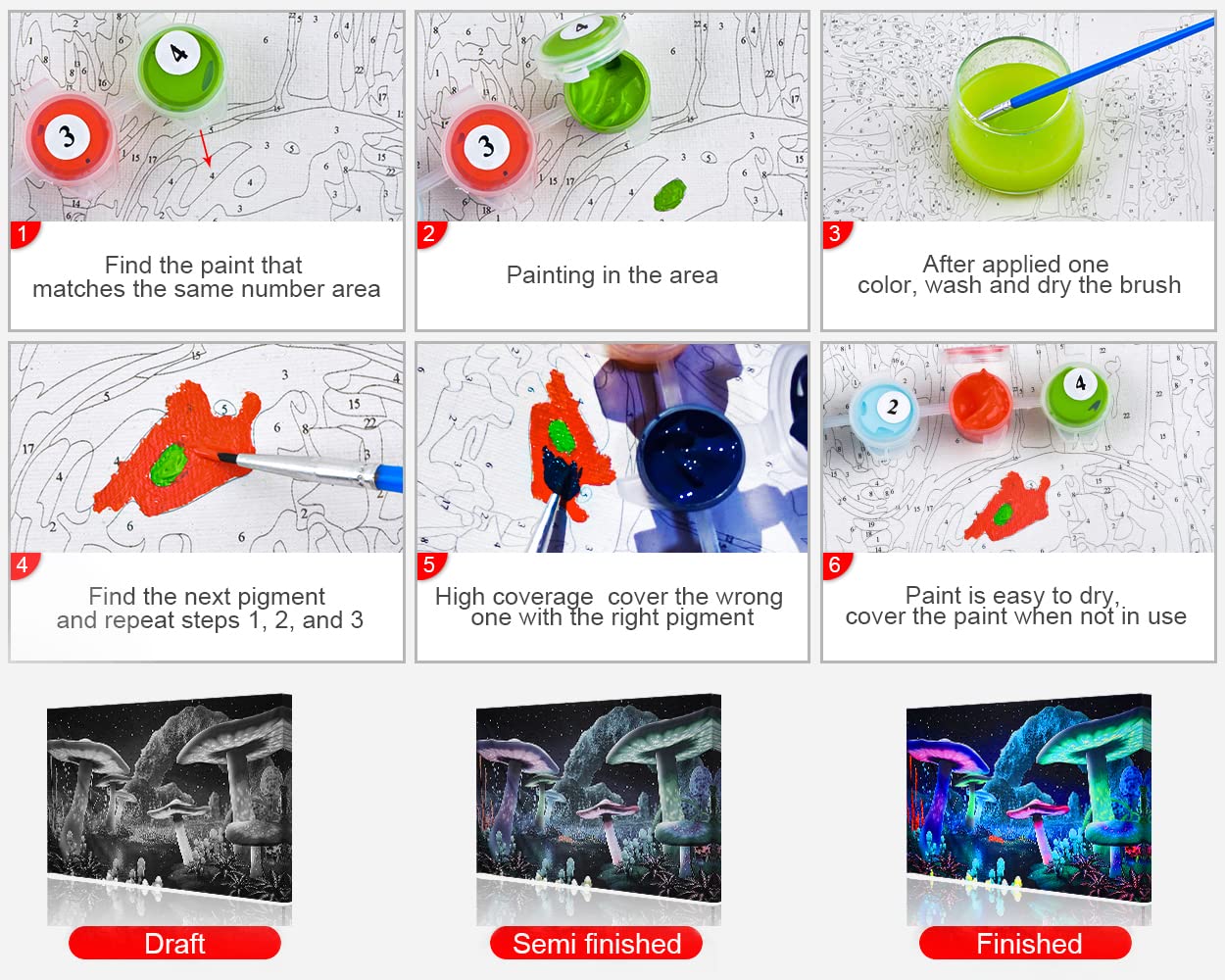 1
Find the paint that matches the same number area

2
Painting in the area

3
After applied one color, wash and dry the brush

4
Find the next pigment and repeat steps 1, 2, and 3

5
High coverage cover the wrong one with the right pigment

6
Paint is easy to dry, cover the paint when not in use

Draft

Semi finished

Finished