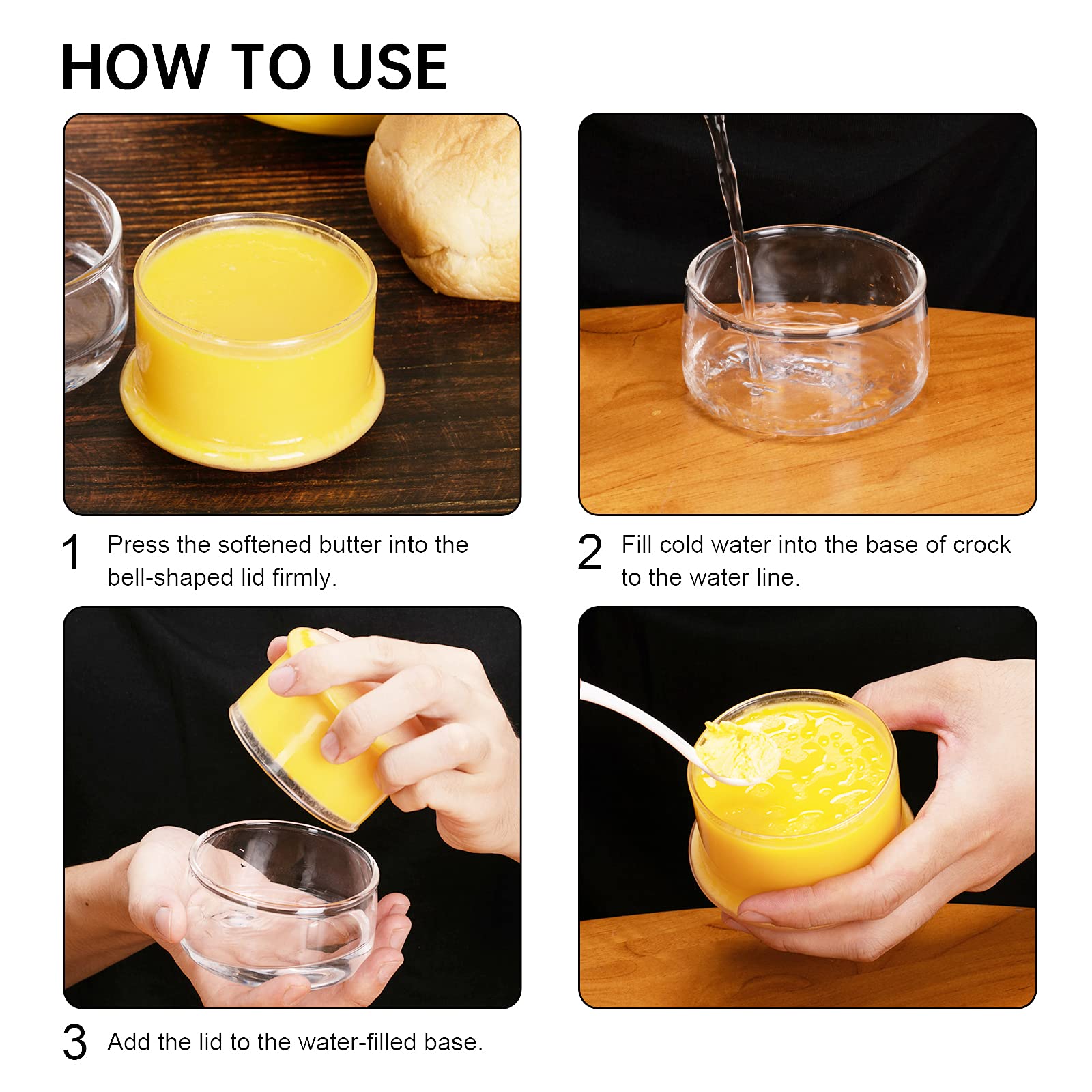 HOW TO USE

1 Press the softened butter into the bell-shaped lid firmly.

2 Fill cold water into the base of crock to the water line.

3 Add the lid to the water-filled base.