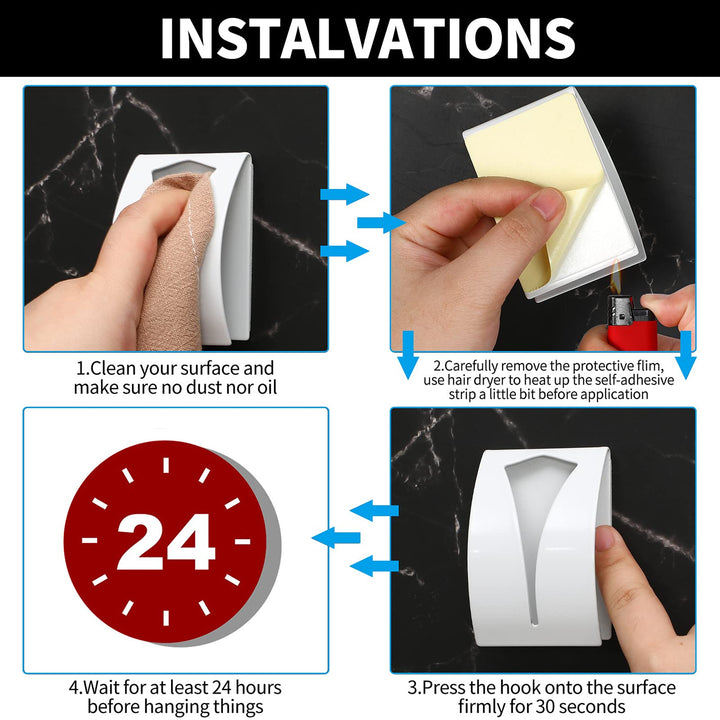 INSTALVATIONS

1.Clean your surface and make sure no dust nor oil

2.Carefully remove the protective flim, use hair dryer to heat up the self-adhesive strip a little bit before application

24

4.Wait for at least 24 hours before hanging things

3.Press the hook onto the surface firmly for 30 seconds