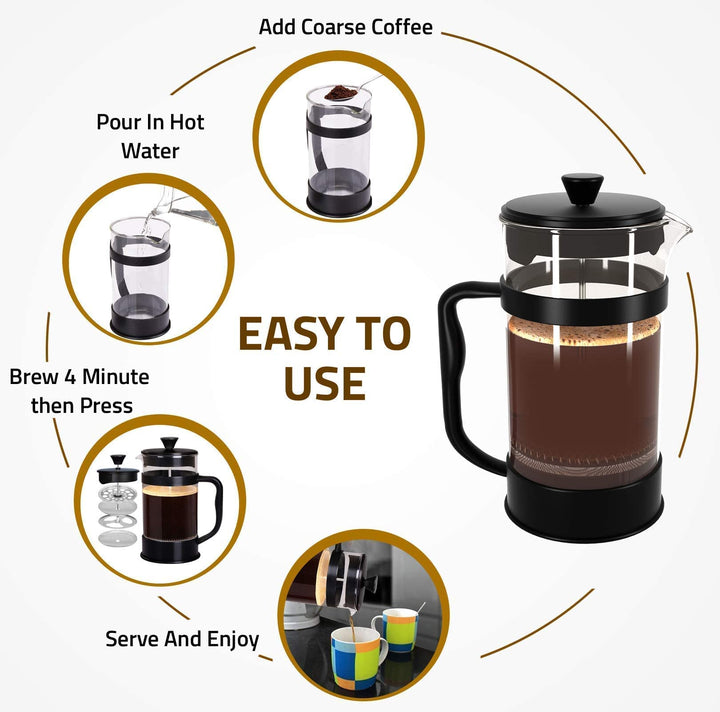 Add Coarse Coffee

Pour In Hot Water

EASY TO USE

Brew 4 Minute then Press

Serve And Enjoy