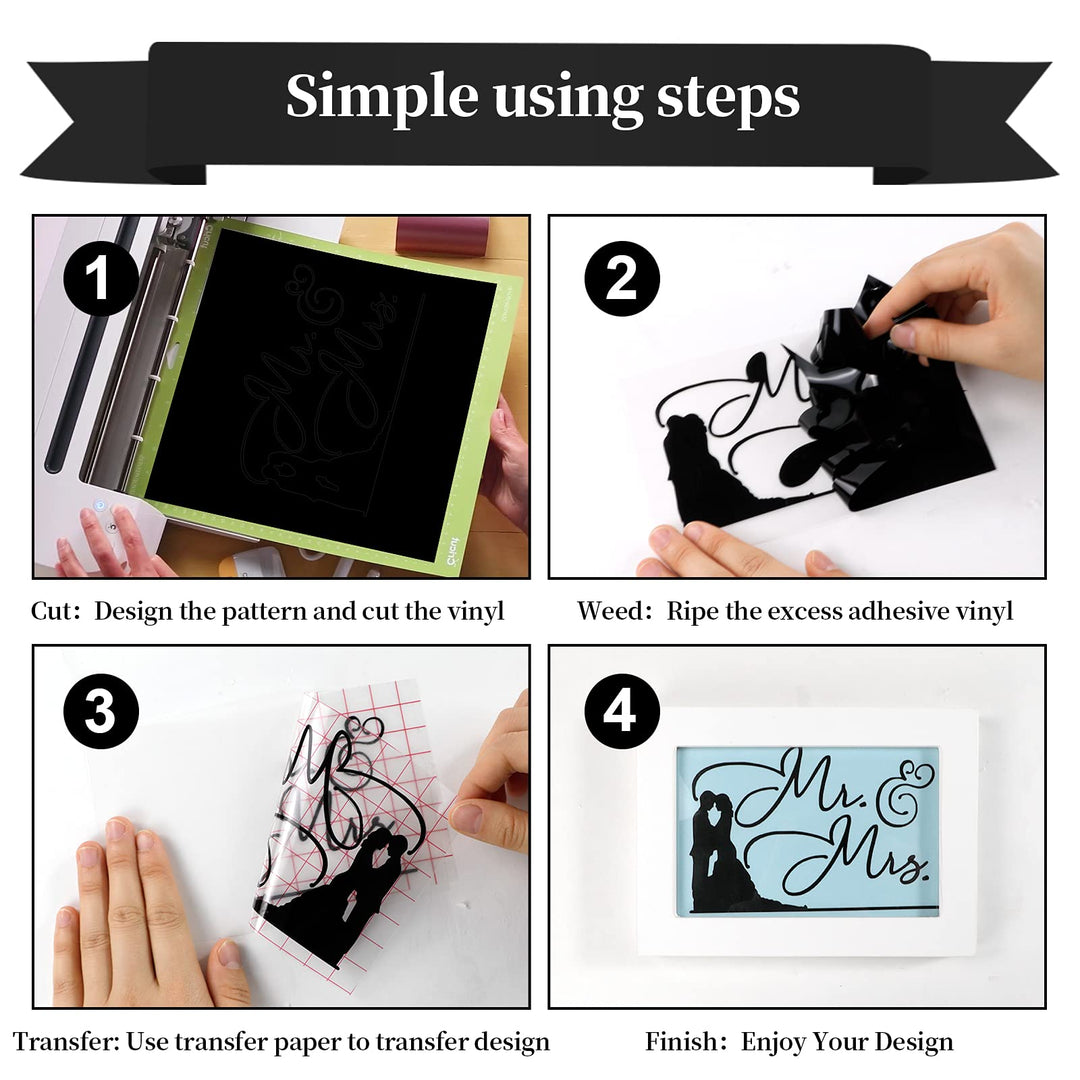 Simple using steps

1

Cut: Design the pattern and cut the vinyl

2

Weed: Ripe the excess adhesive vinyl

3

Transfer: Use transfer paper to transfer design

4

Mr. & Mrs.

Finish: Enjoy Your Design