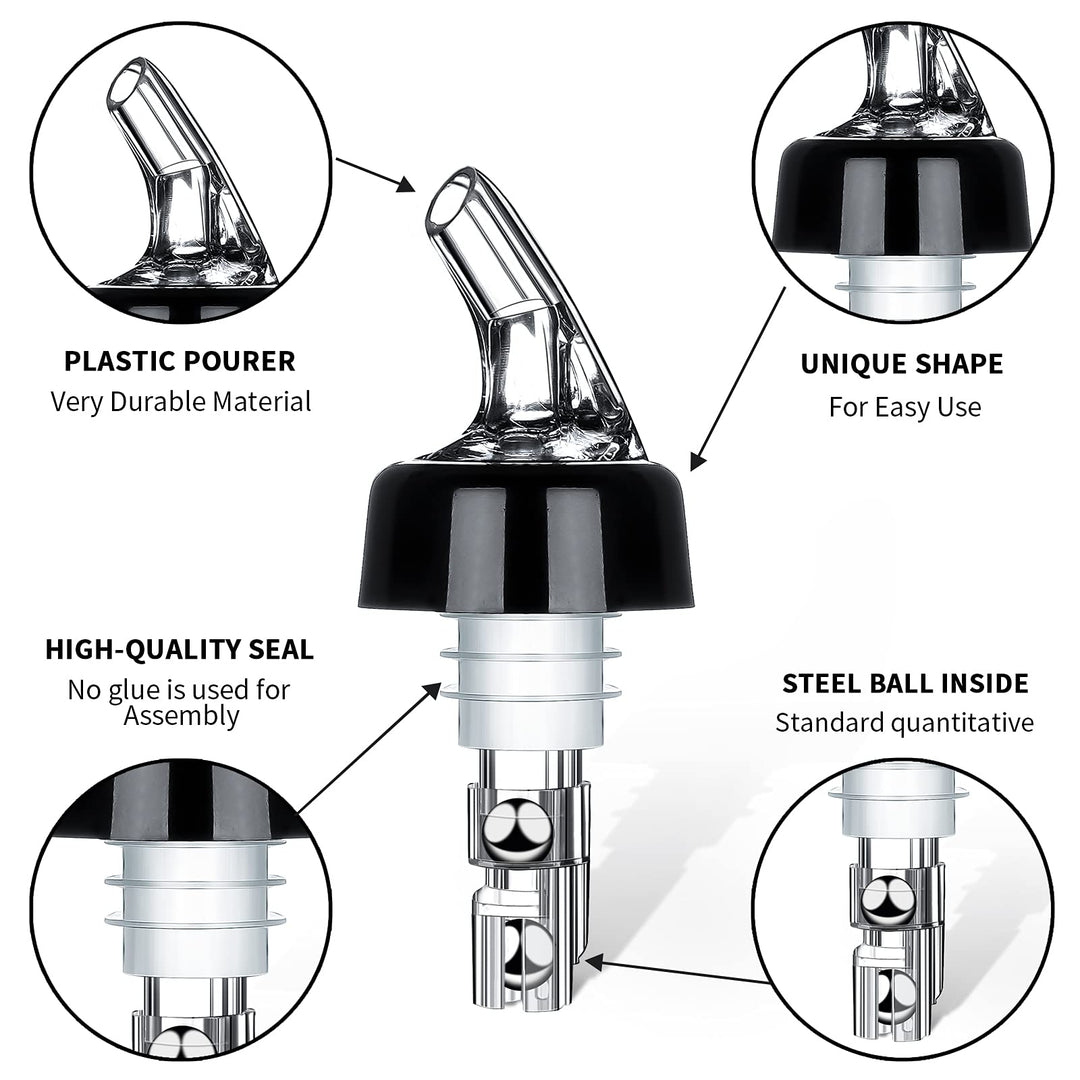 PLASTIC POURER
Very Durable Material

UNIQUE SHAPE
For Easy Use

HIGH-QUALITY SEAL
No glue is used for Assembly

STEEL BALL INSIDE
Standard quantitative