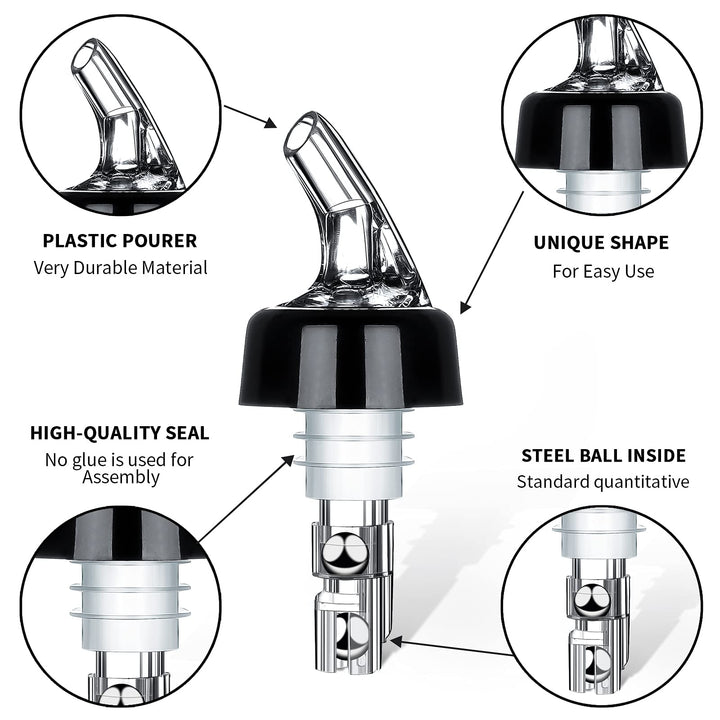 PLASTIC POURER
Very Durable Material

UNIQUE SHAPE
For Easy Use

HIGH-QUALITY SEAL
No glue is used for Assembly

STEEL BALL INSIDE
Standard quantitative