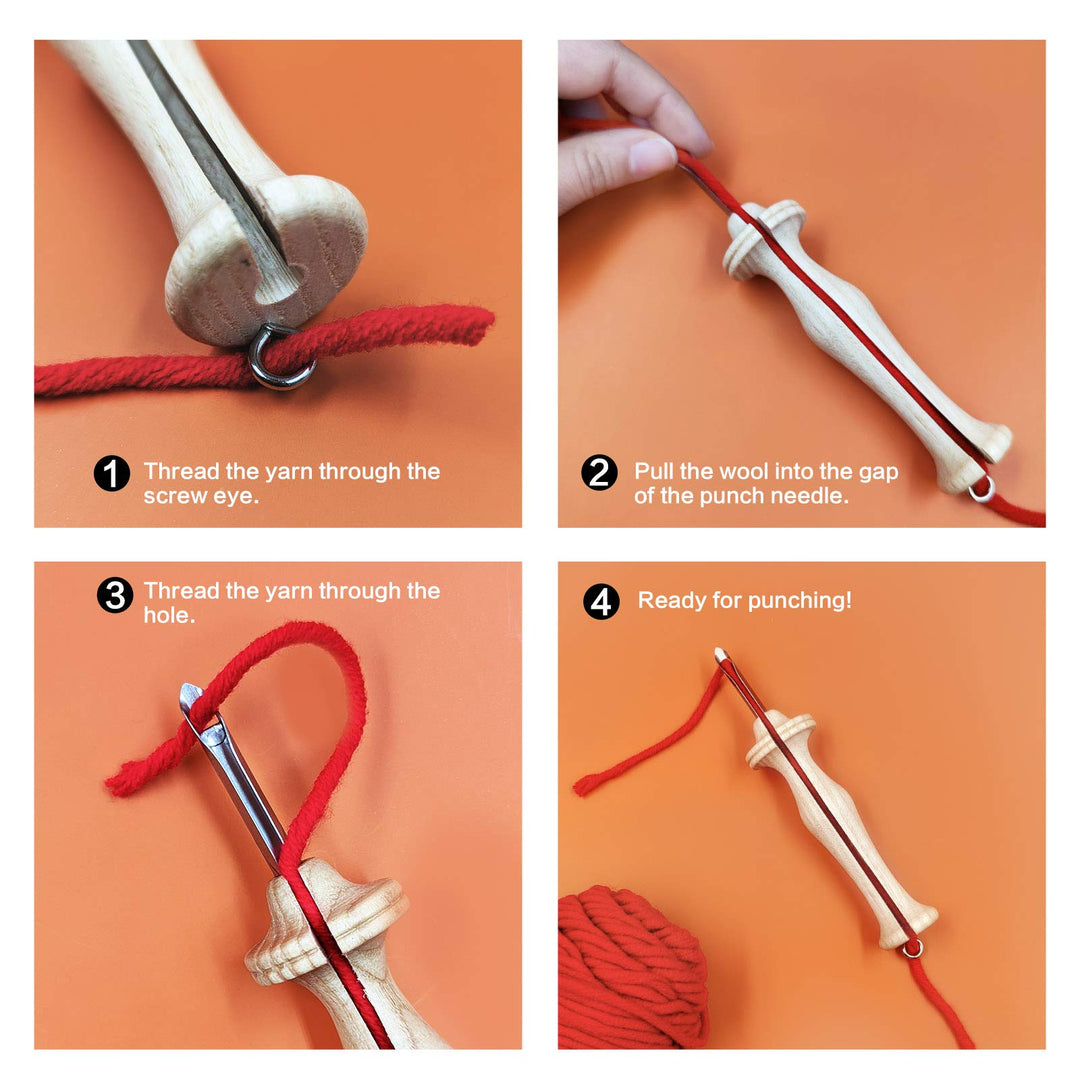 1 Thread the yarn through the screw eye.

2 Pull the wool into the gap of the punch needle.

3 Thread the yarn through the hole.

4 Ready for punching!