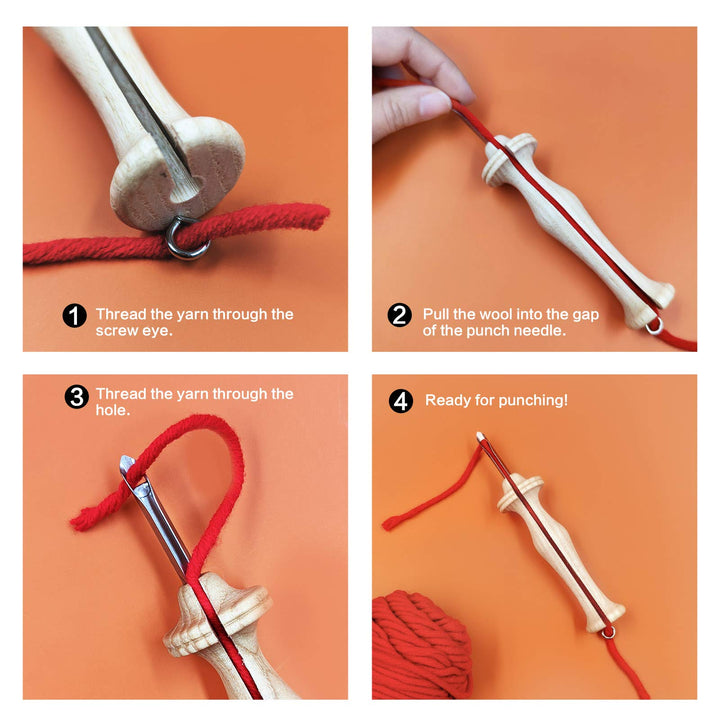 1 Thread the yarn through the screw eye.

2 Pull the wool into the gap of the punch needle.

3 Thread the yarn through the hole.

4 Ready for punching!