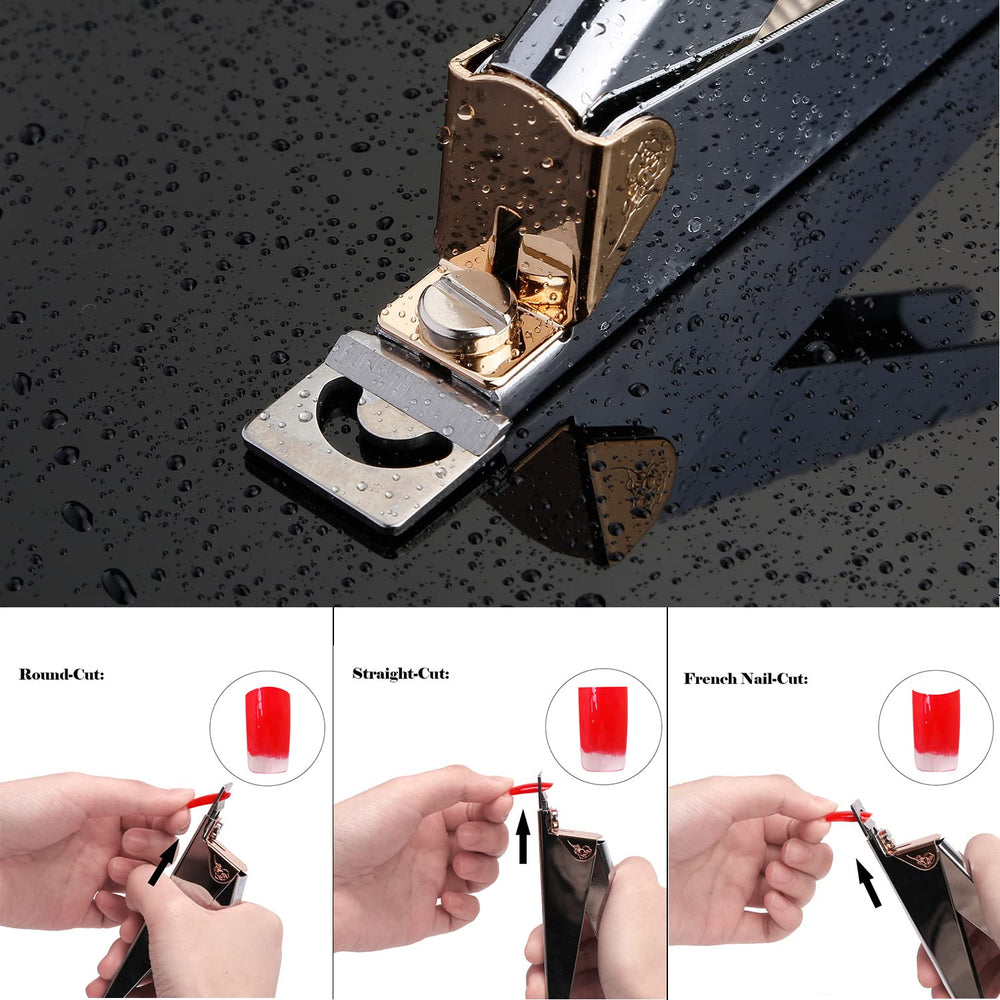 Round-Cut:

Straight-Cut:

French Nail-Cut: