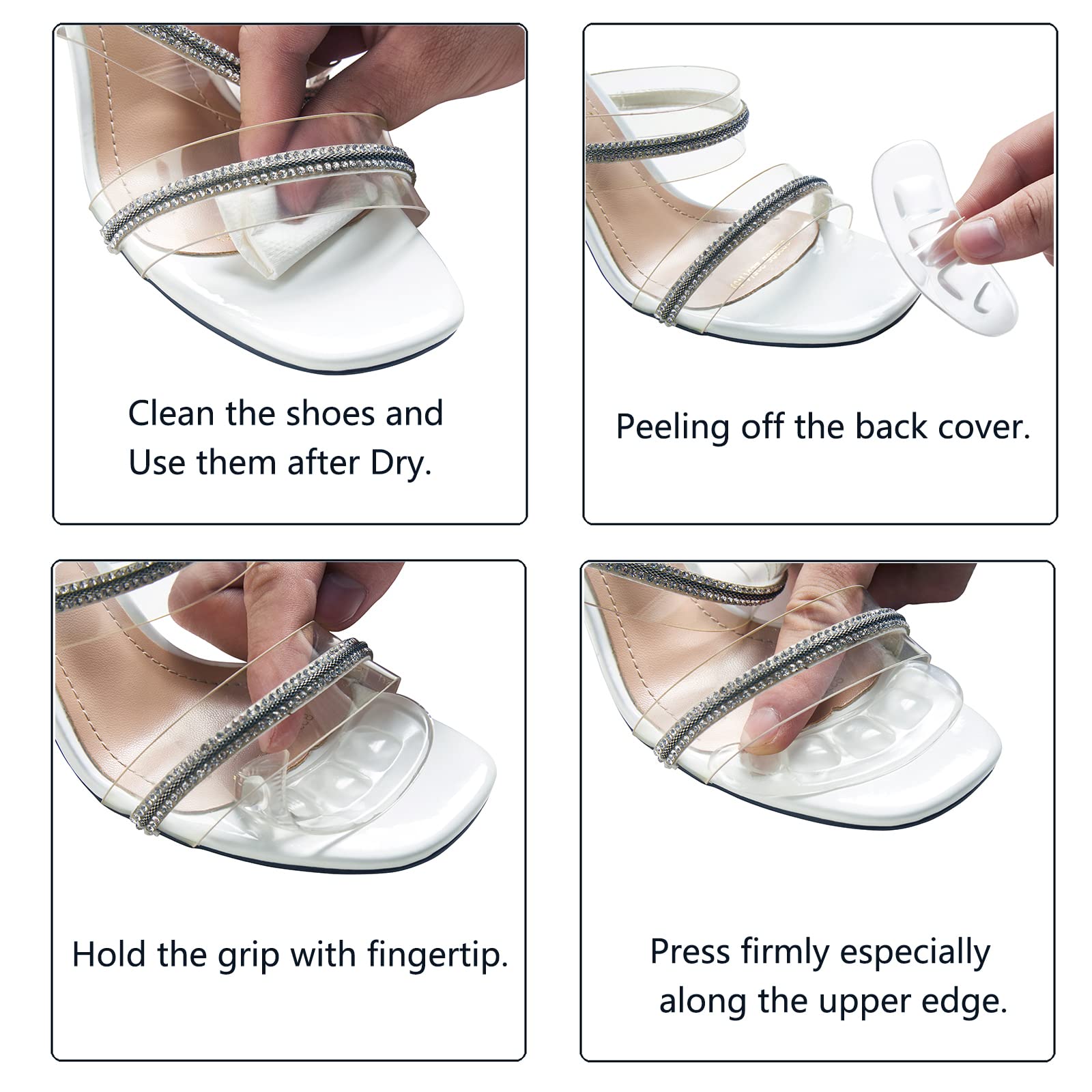 Clean the shoes and Use them after Dry.

Peeling off the back cover.

Hold the grip with fingertip.

Press firmly especially along the upper edge.