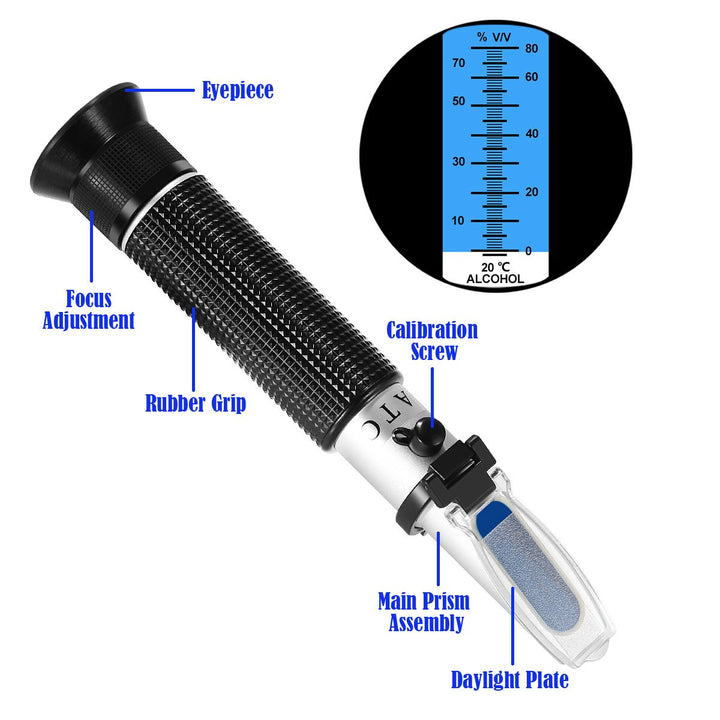 Eyepiece

% V/V
80
70
60
50
40
30
20
10
0
20 ℃
ALCOHOL

Focus Adjustment

Calibration Screw

Rubber Grip

ATC

Main Prism Assembly

Daylight Plate