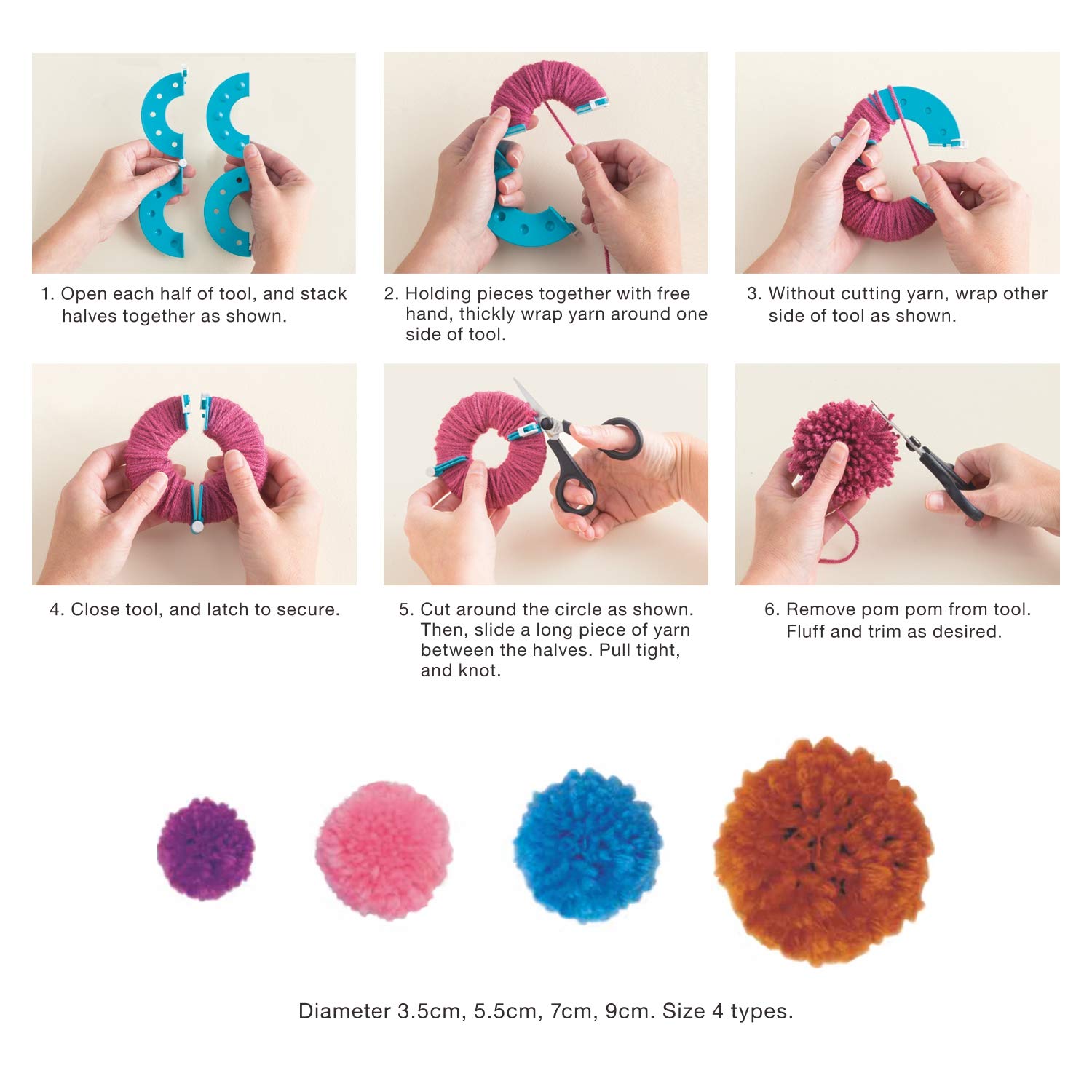 1. Open each half of tool, and stack halves together as shown.

2. Holding pieces together with free hand, thickly wrap yarn around one side of tool.

3. Without cutting yarn, wrap other side of tool as shown.

4. Close tool, and latch to secure.

5. Cut around the circle as shown. Then, slide a long piece of yarn between the halves. Pull tight, and knot.

6. Remove pom pom from tool. Fluff and trim as desired.

Diameter 3.5cm, 5.5cm, 7cm, 9cm. Size 4 types.