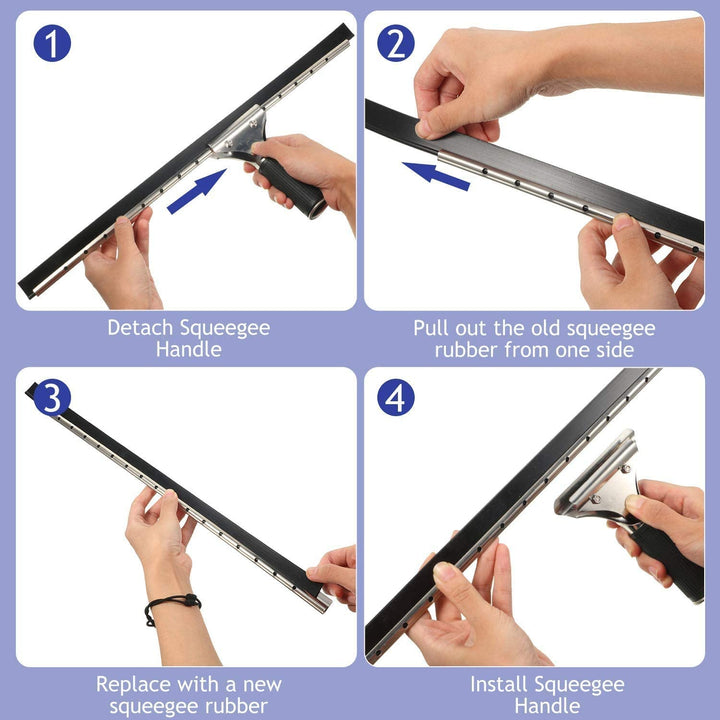 1

Detach Squeegee Handle

2

Pull out the old squeegee rubber from one side

3

Replace with a new squeegee rubber

4

Install Squeegee Handle