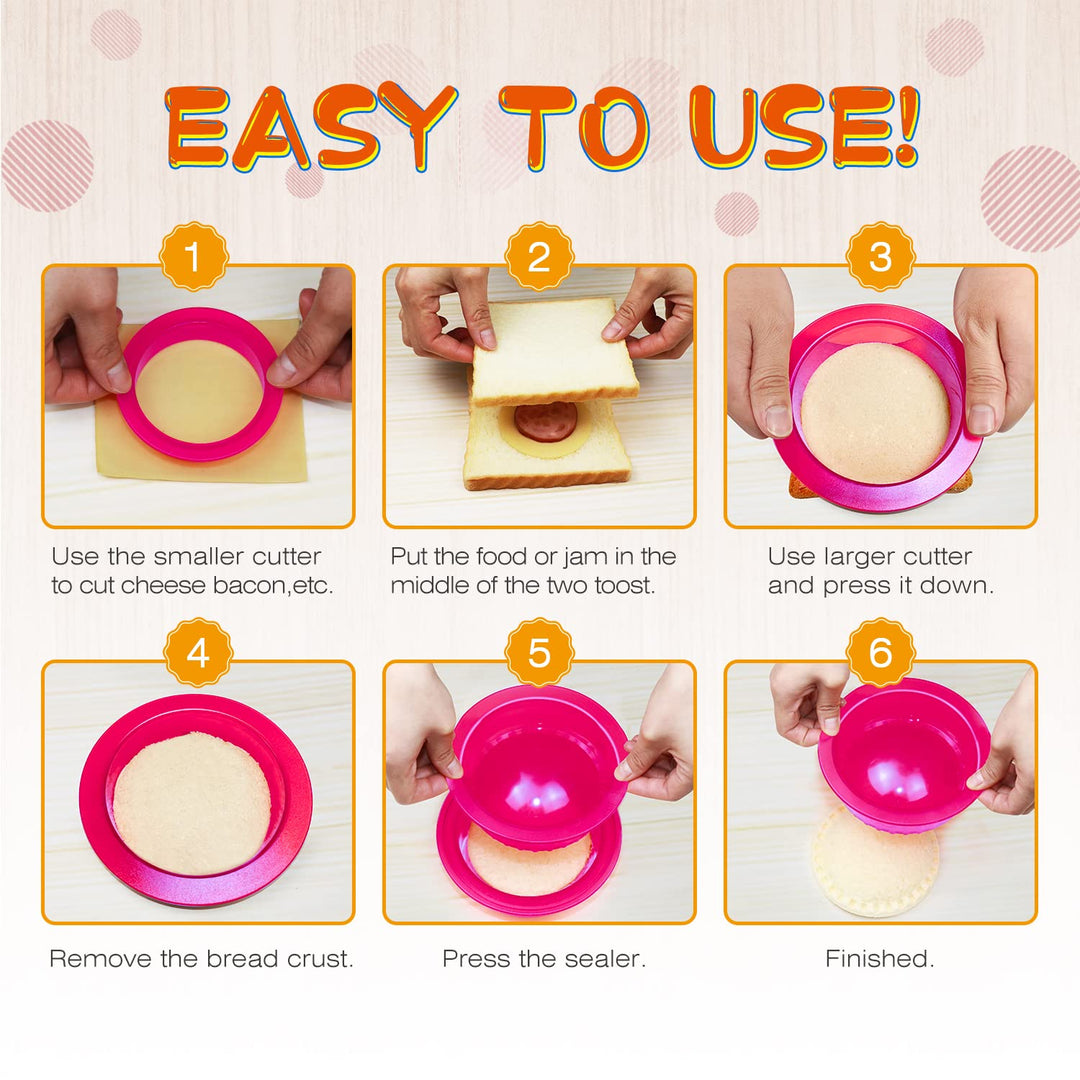 EASY TO USE!

1

Use the smaller cutter to cut cheese bacon,etc.

2

Put the food or jam in the middle of the two toost.

3

Use larger cutter and press it down.

4

Remove the bread crust.

5

Press the sealer.

6

Finished.