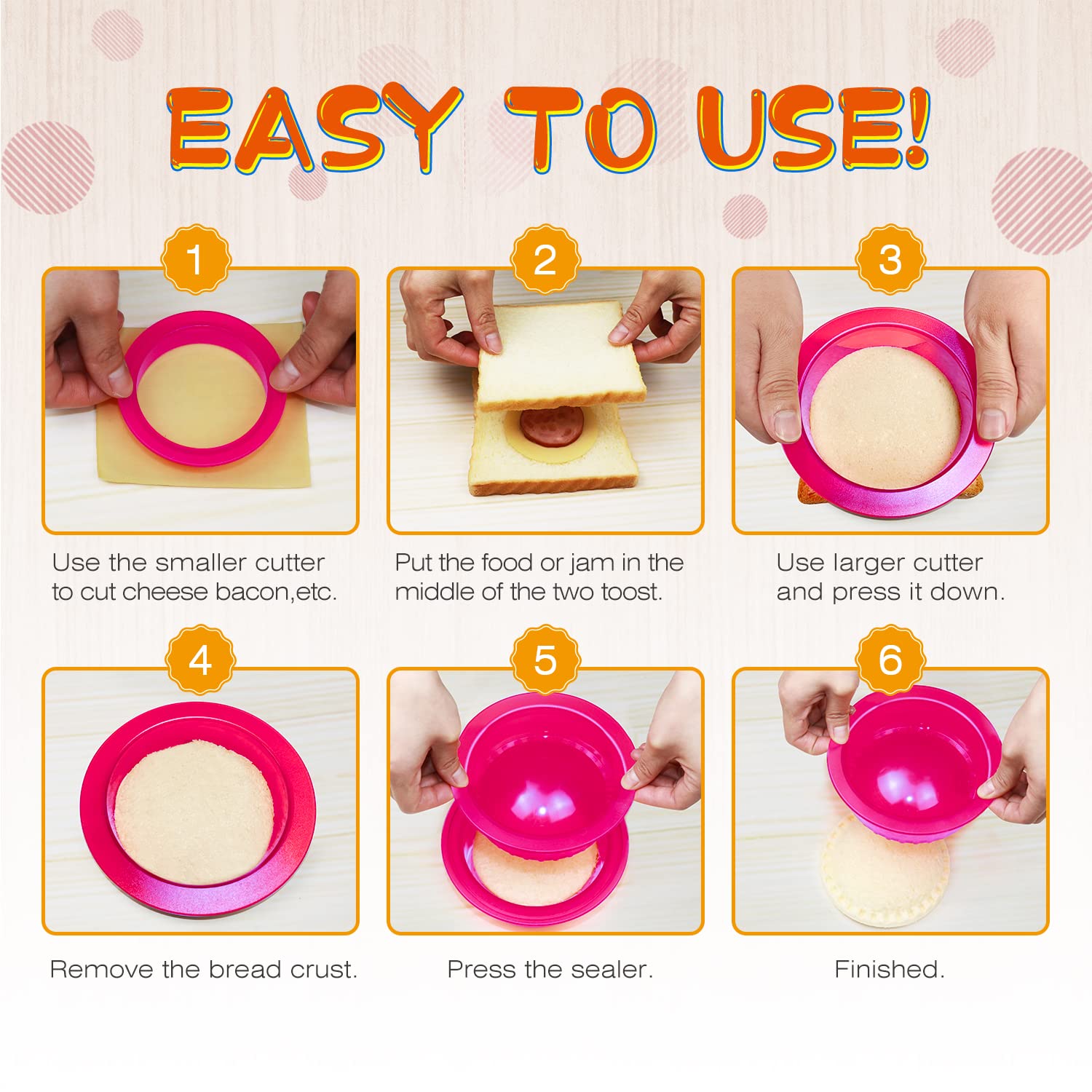 EASY TO USE!

1

Use the smaller cutter to cut cheese bacon,etc.

2

Put the food or jam in the middle of the two toost.

3

Use larger cutter and press it down.

4

Remove the bread crust.

5

Press the sealer.

6

Finished.