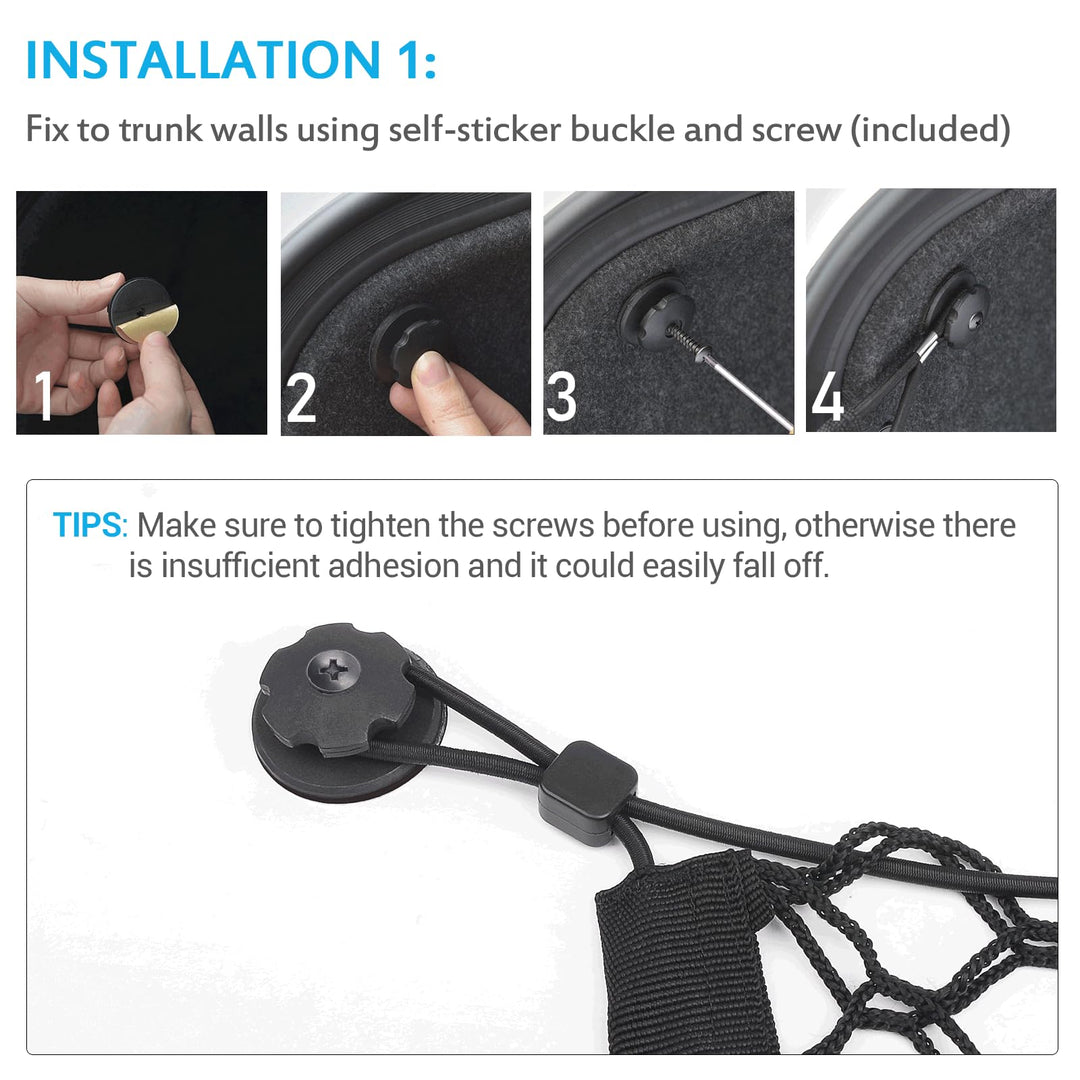 INSTALLATION 1:

Fix to trunk walls using self-sticker buckle and screw (included)

1

2

3

4

TIPS: Make sure to tighten the screws before using, otherwise there is insufficient adhesion and it could easily fall off.