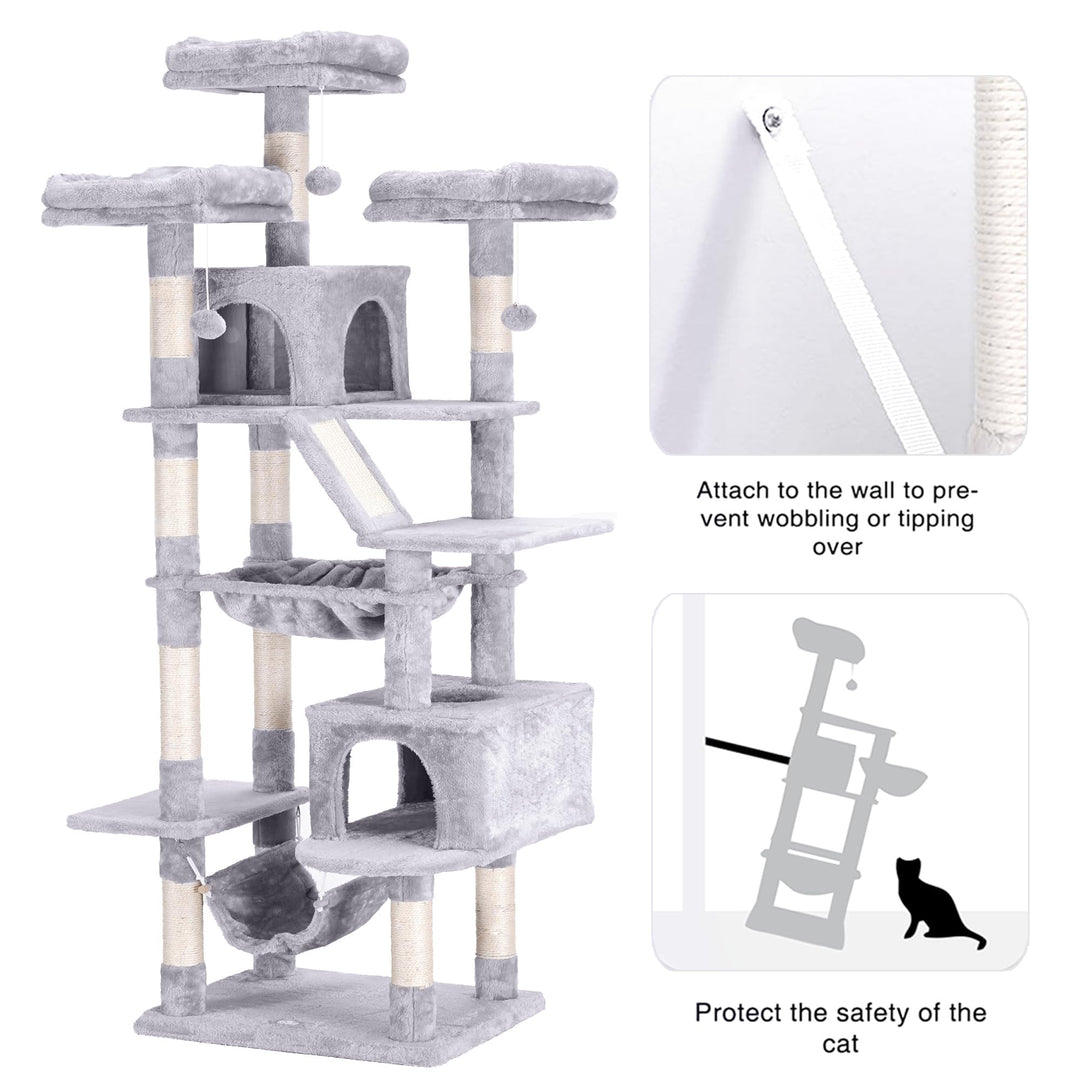 Attach to the wall to prevent wobbling or tipping over

Protect the safety of the cat