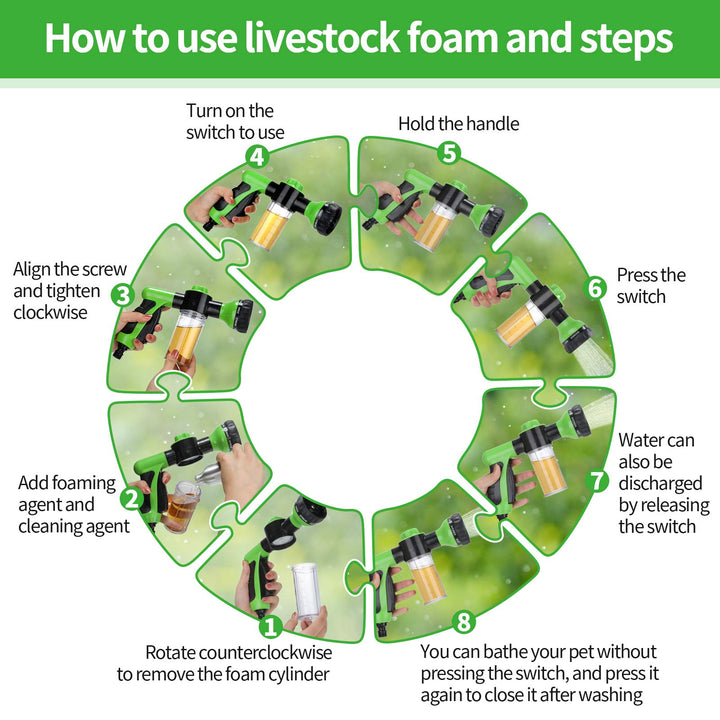 How to use livestock foam and steps

1
Rotate counterclockwise to remove the foam cylinder

2
Add foaming agent and cleaning agent

3
Align the screw and tighten clockwise

4
Turn on the switch to use

5
Hold the handle

6
Press the switch

7
Water can also be discharged by releasing the switch

8
You can bathe your pet without pressing the switch, and press it again to close it after washing