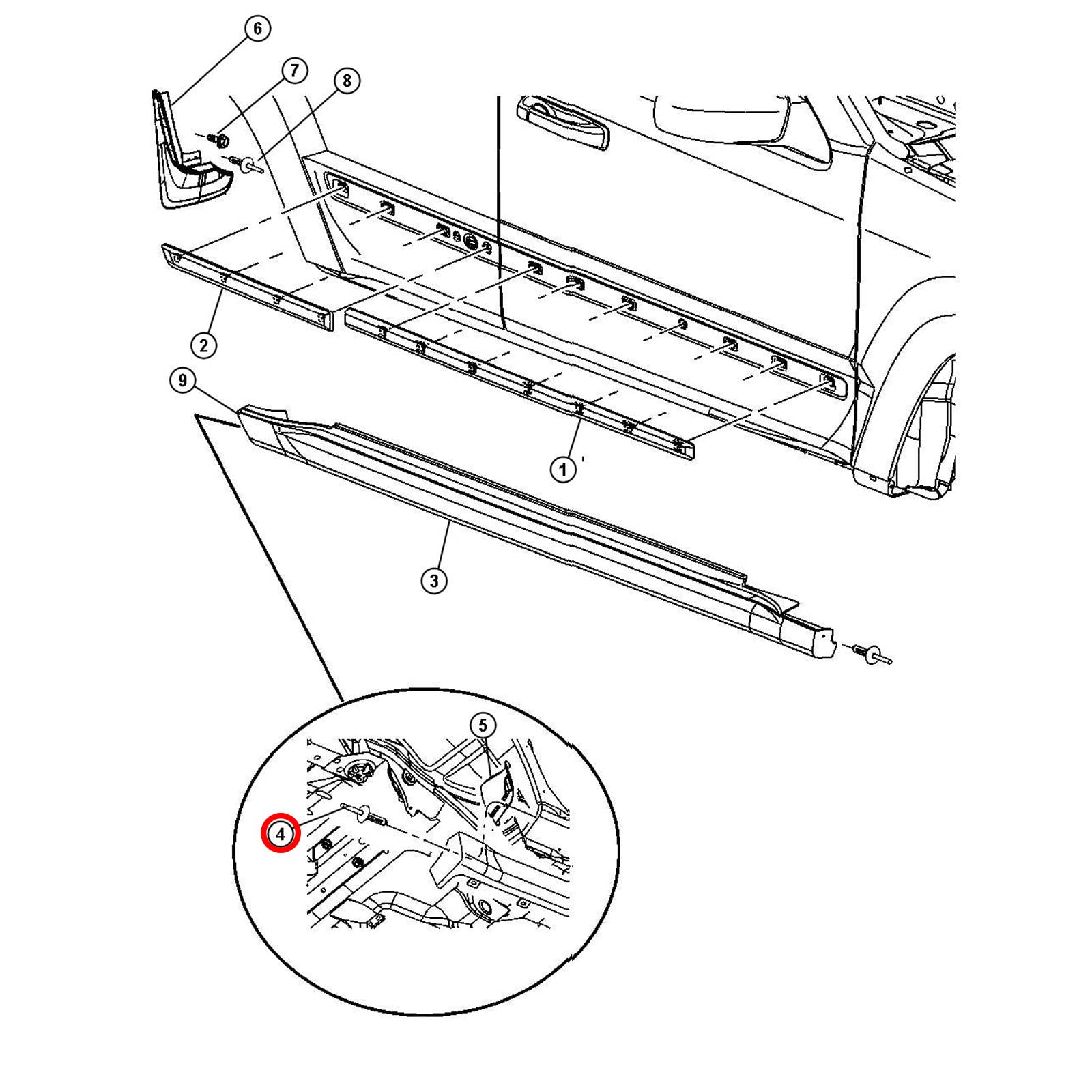 6
7
8
2
9
1
3
5
4