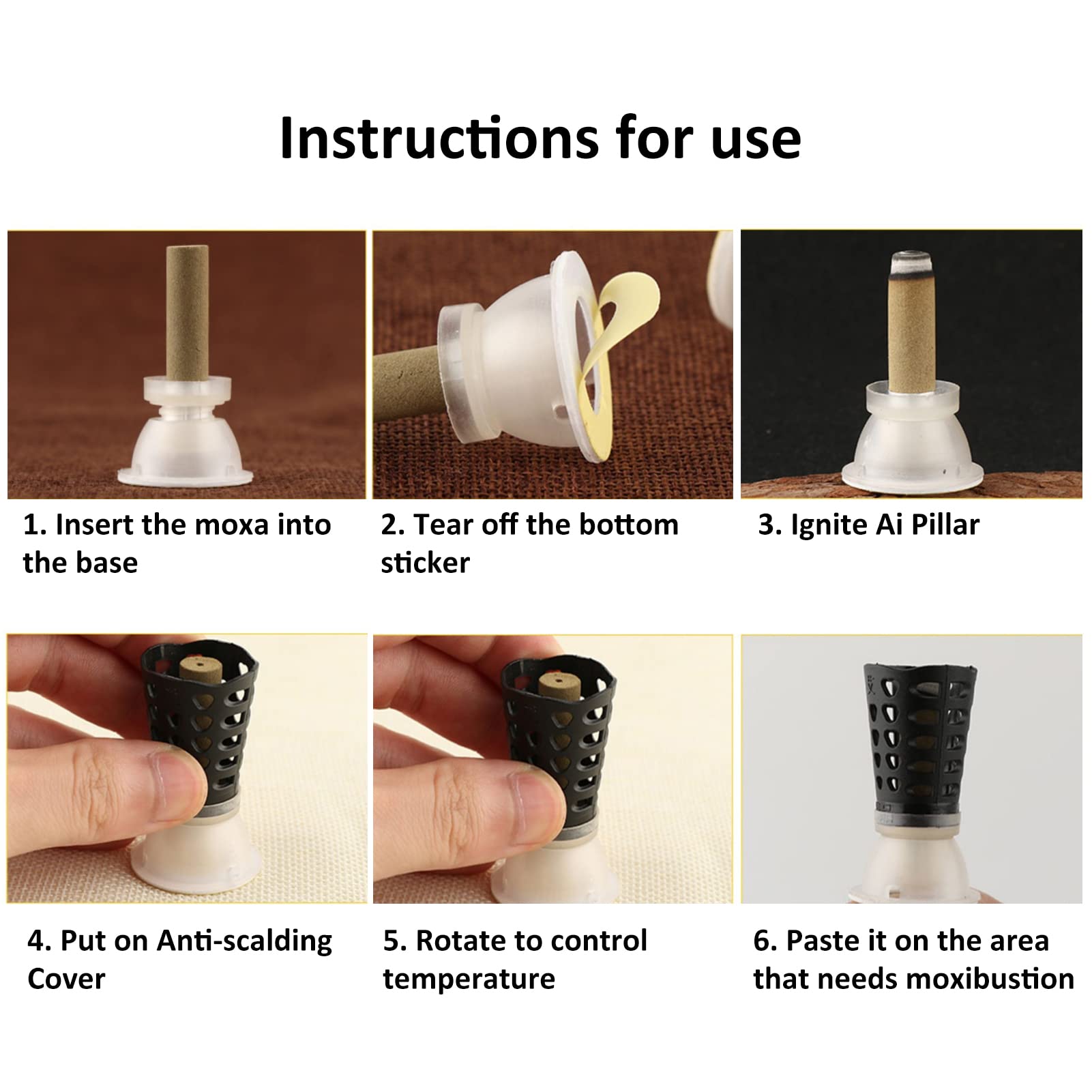 Instructions for use

1. Insert the moxa into the base

2. Tear off the bottom sticker

3. Ignite Ai Pillar

4. Put on Anti-scalding Cover

5. Rotate to control temperature

6. Paste it on the area that needs moxibustion