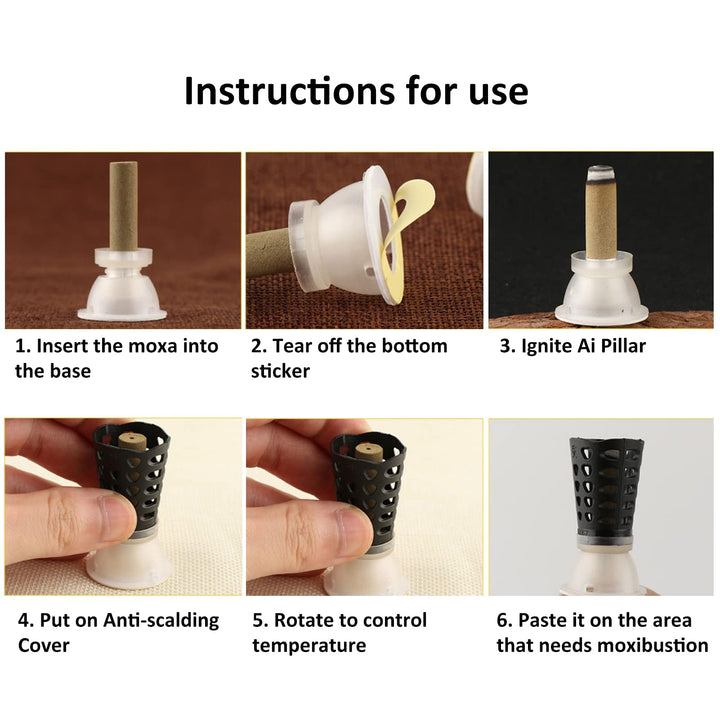 Instructions for use

1. Insert the moxa into the base

2. Tear off the bottom sticker

3. Ignite Ai Pillar

4. Put on Anti-scalding Cover

5. Rotate to control temperature

6. Paste it on the area that needs moxibustion