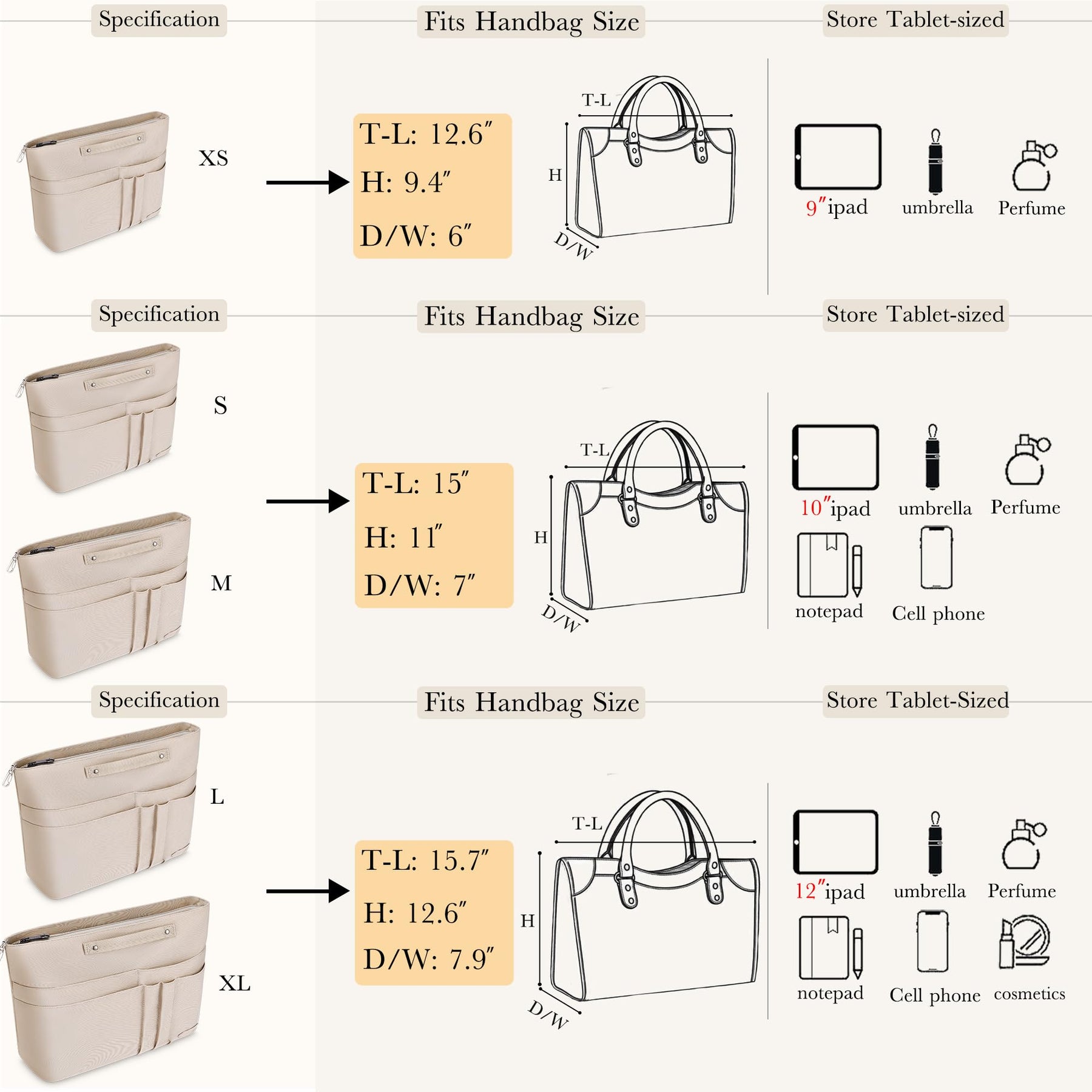 Specification

Fits Handbag Size

Store Tablet-sized

XS

T-L: 12.6″
H: 9.4″
D/W: 6″

T-L
H
D/W

9″ipad
umbrella
Perfume

Specification

Fits Handbag Size

Store Tablet-sized

S

M

T-L: 15″
H: 11″
D/W: 7″

T-L
H
D/W

10″ipad
umbrella
Perfume
notepad
Cell phone

Specification

Fits Handbag Size

Store Tablet-Sized

L

XL

T-L: 15.7″
H: 12.6″
D/W: 7.9″

T-L
H
D/W

12″ipad
umbrella
Perfume
notepad
Cell phone
cosmetics