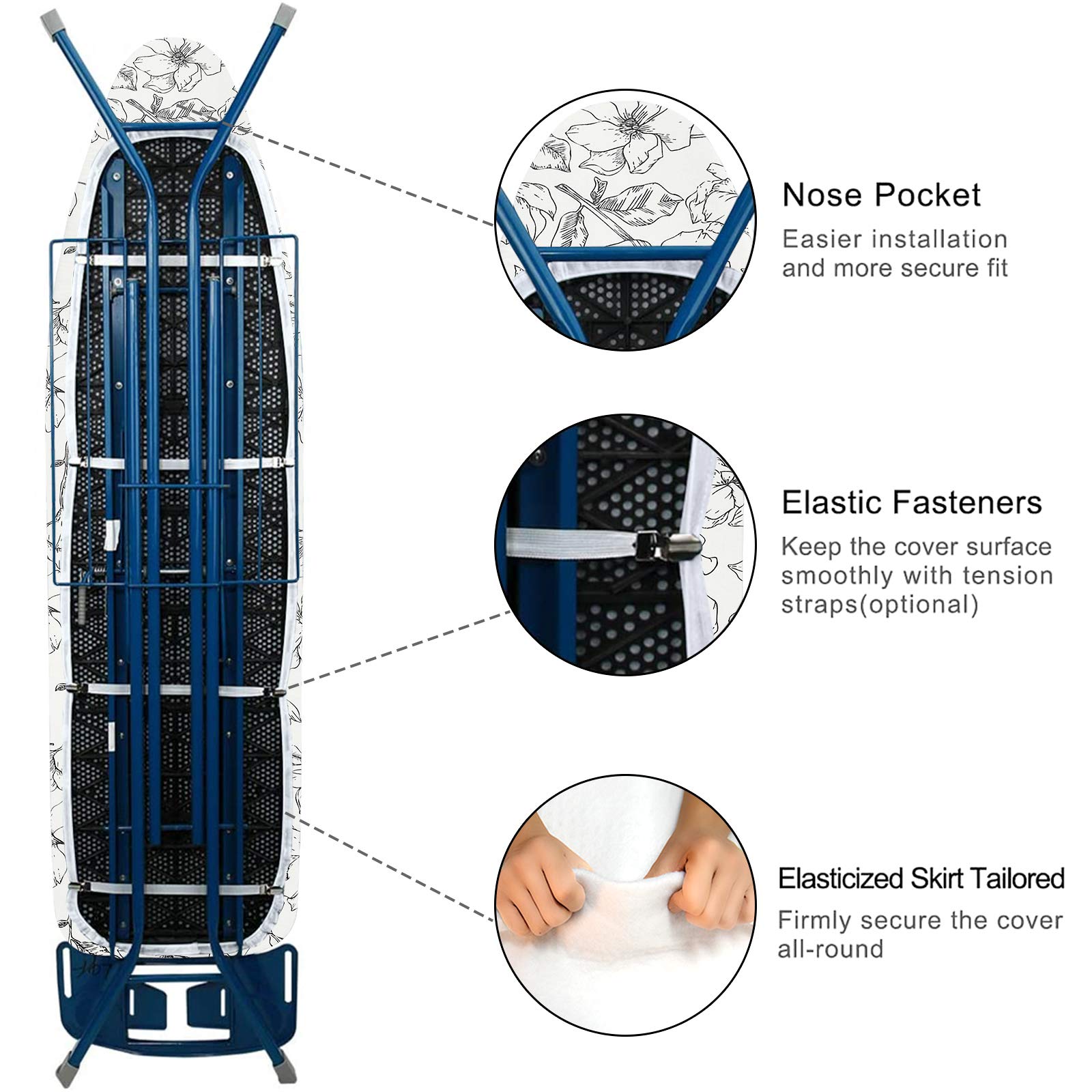 Nose Pocket

Easier installation and more secure fit

Elastic Fasteners

Keep the cover surface smoothly with tension straps(optional)

Elasticized Skirt Tailored

Firmly secure the cover all-round