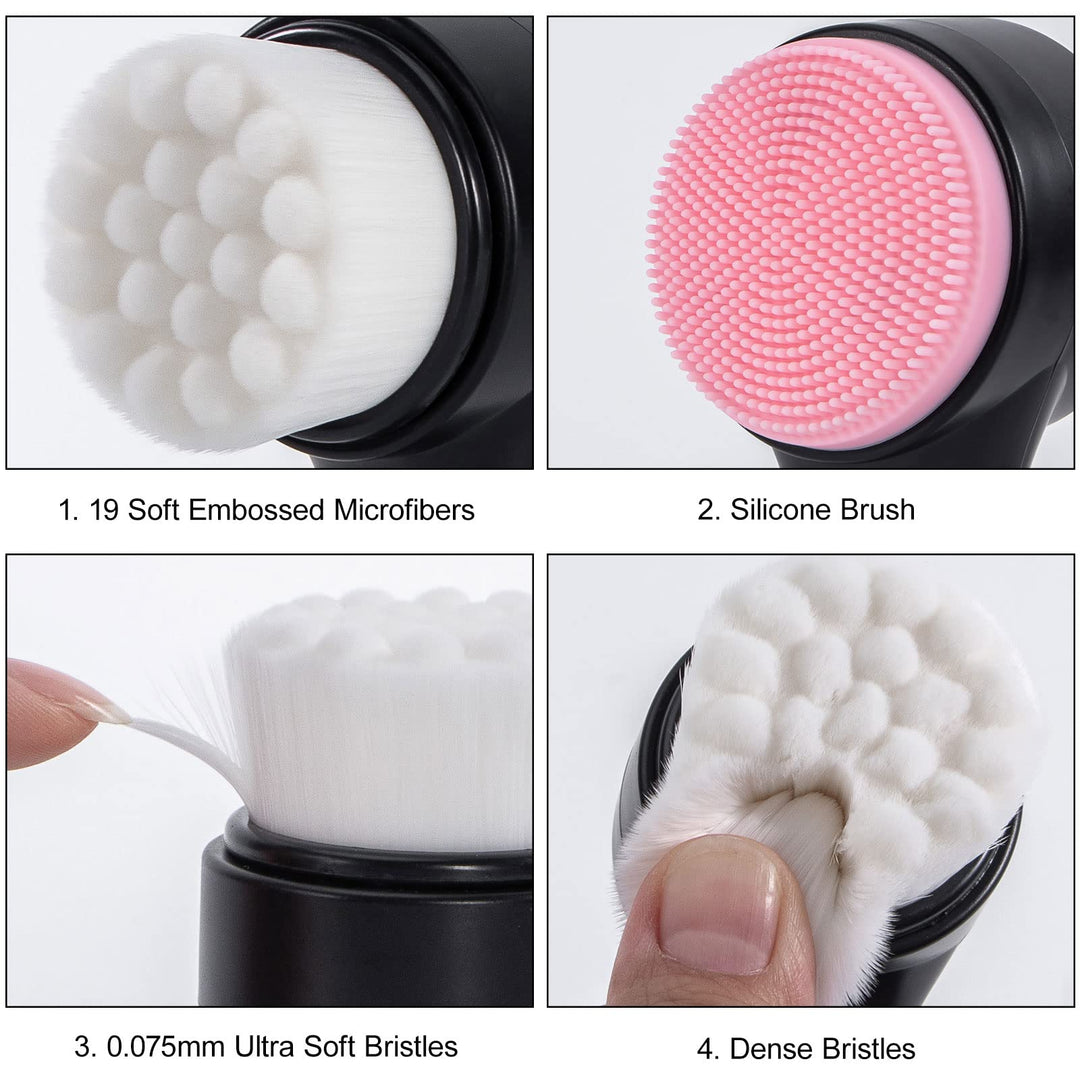 1. 19 Soft Embossed Microfibers

2. Silicone Brush

3. 0.075mm Ultra Soft Bristles

4. Dense Bristles