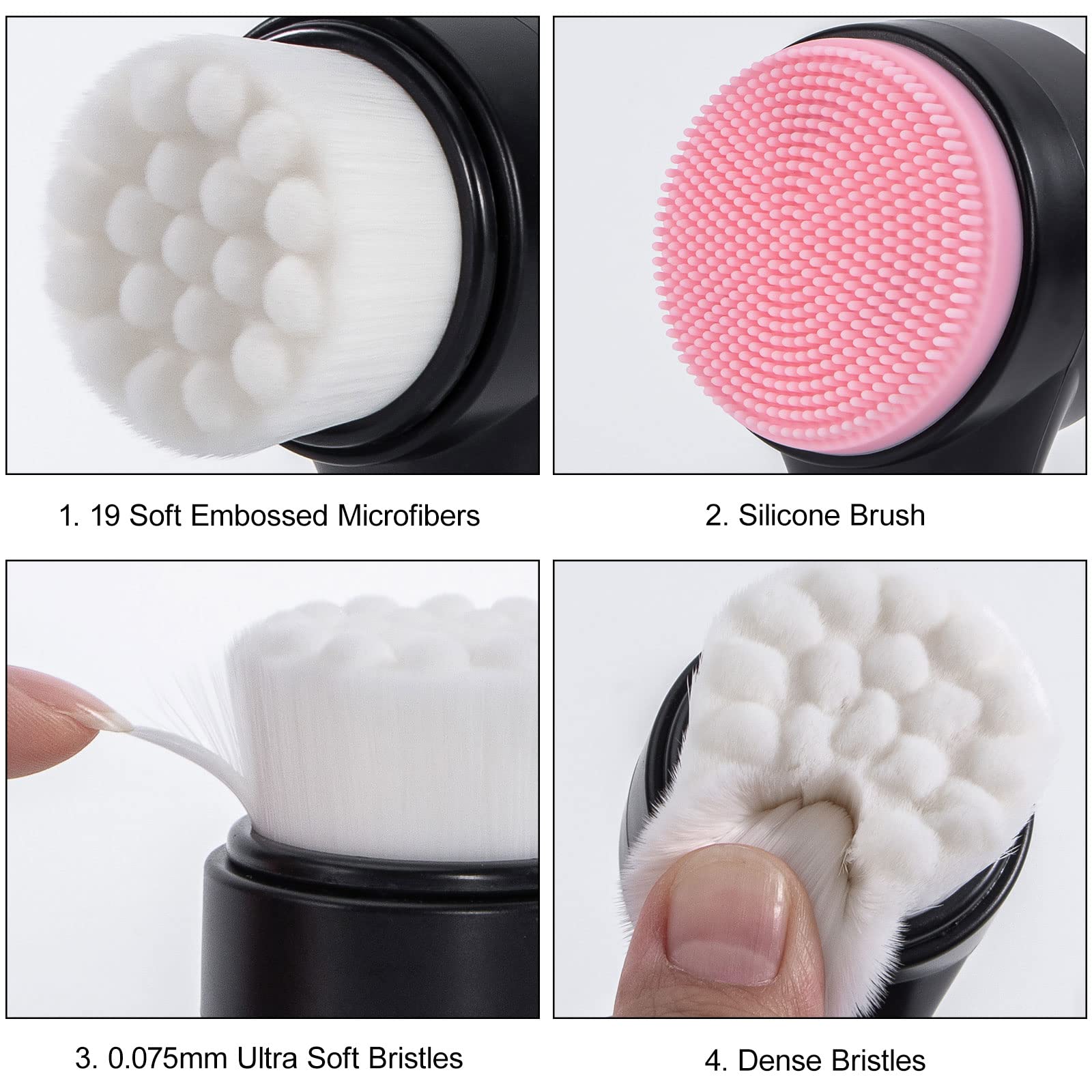 1. 19 Soft Embossed Microfibers

2. Silicone Brush

3. 0.075mm Ultra Soft Bristles

4. Dense Bristles