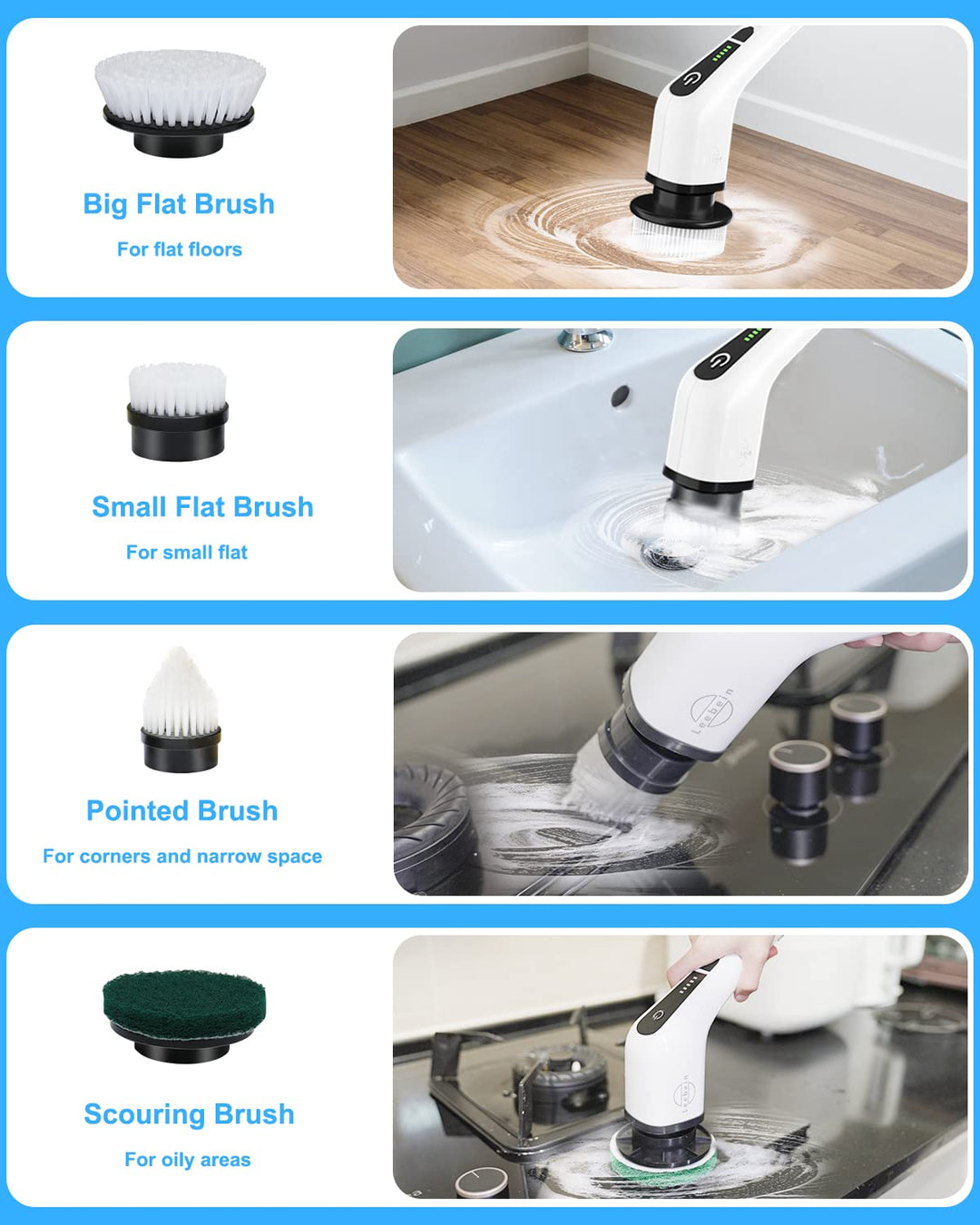 Big Flat Brush

For flat floors

Small Flat Brush

For small flat

Pointed Brush

For corners and narrow space

Leebein

Scouring Brush

For oily areas

Leebein