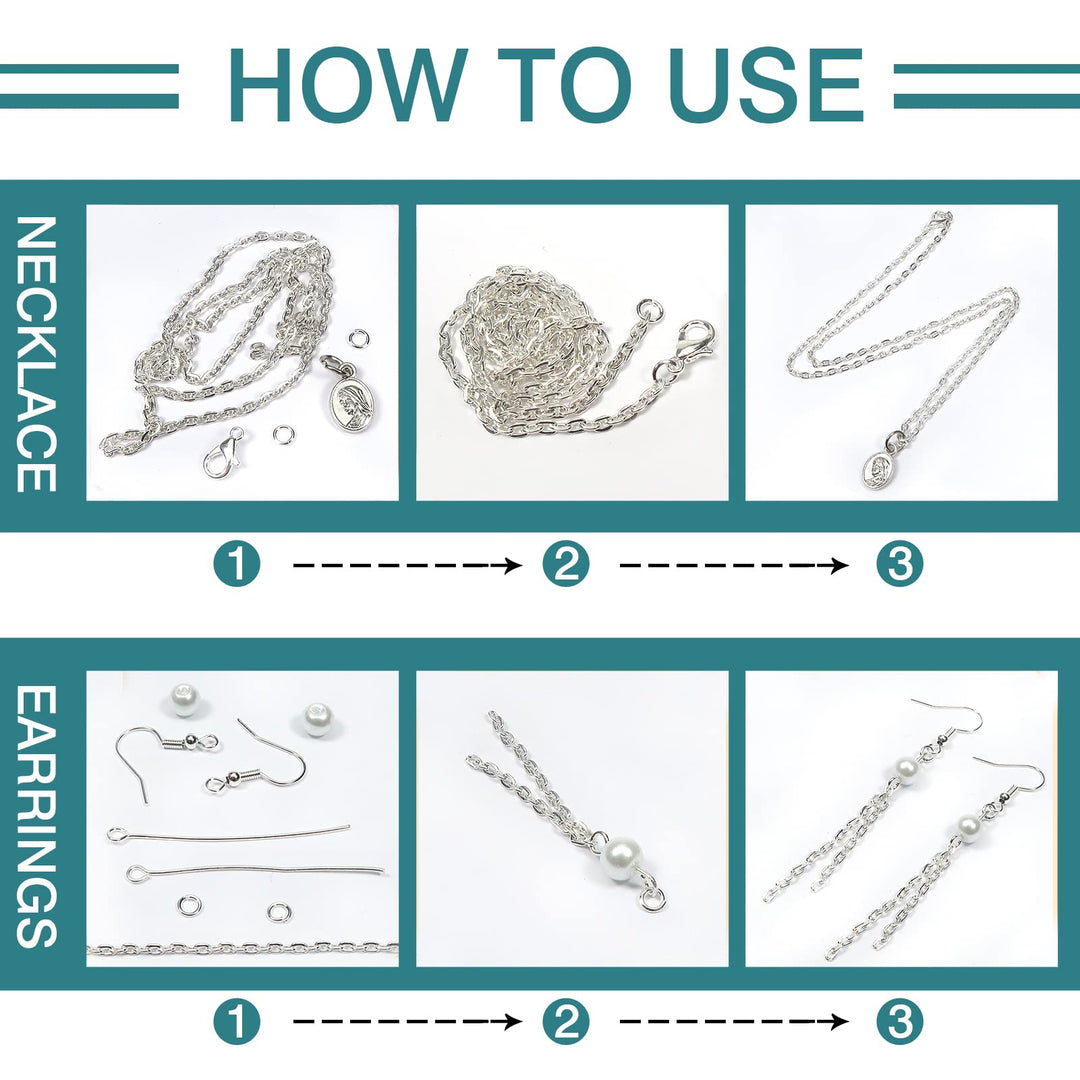 HOW TO USE

NECKLACE

1 2 3

EARRINGS

1 2 3