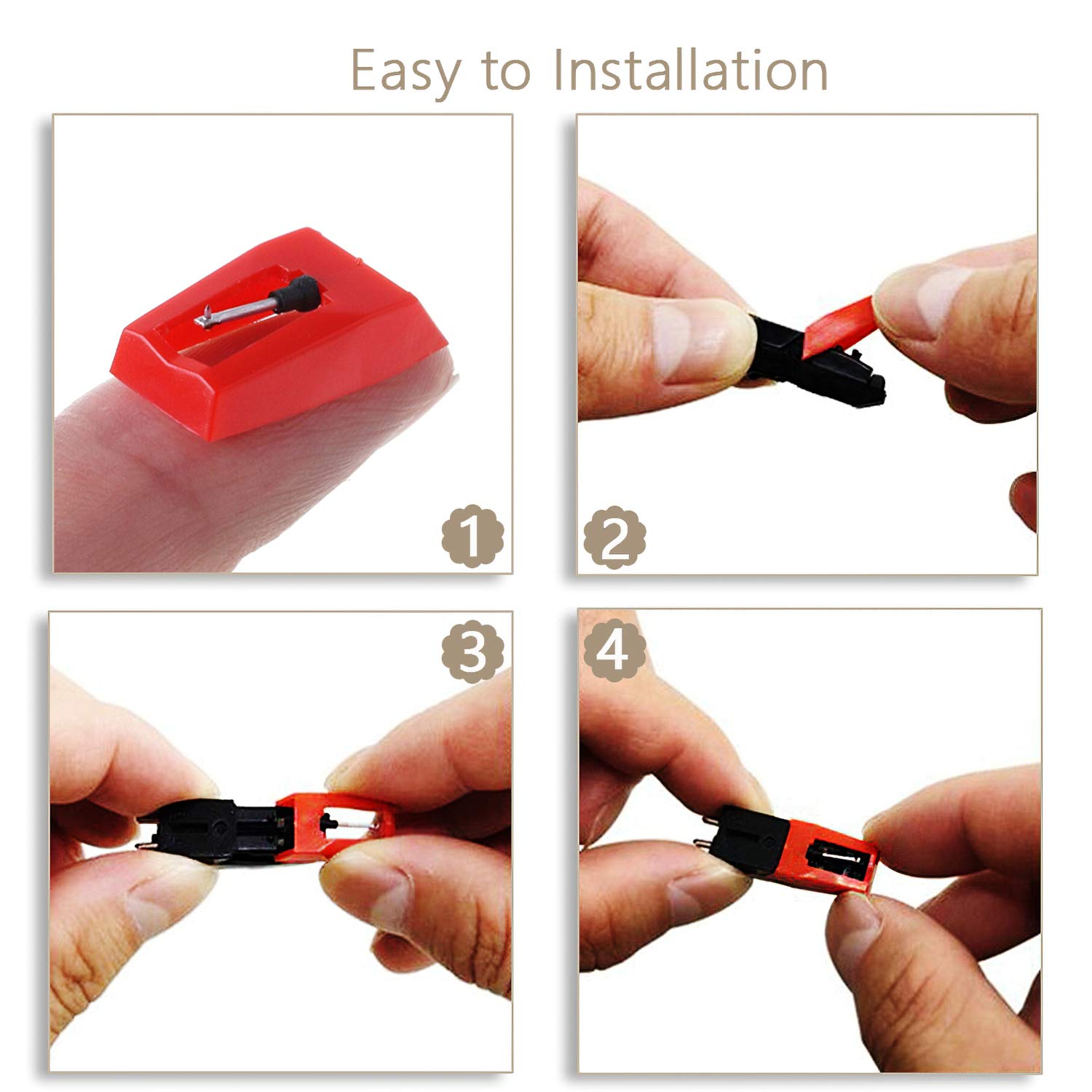 Easy to Installation

1

2

3

4