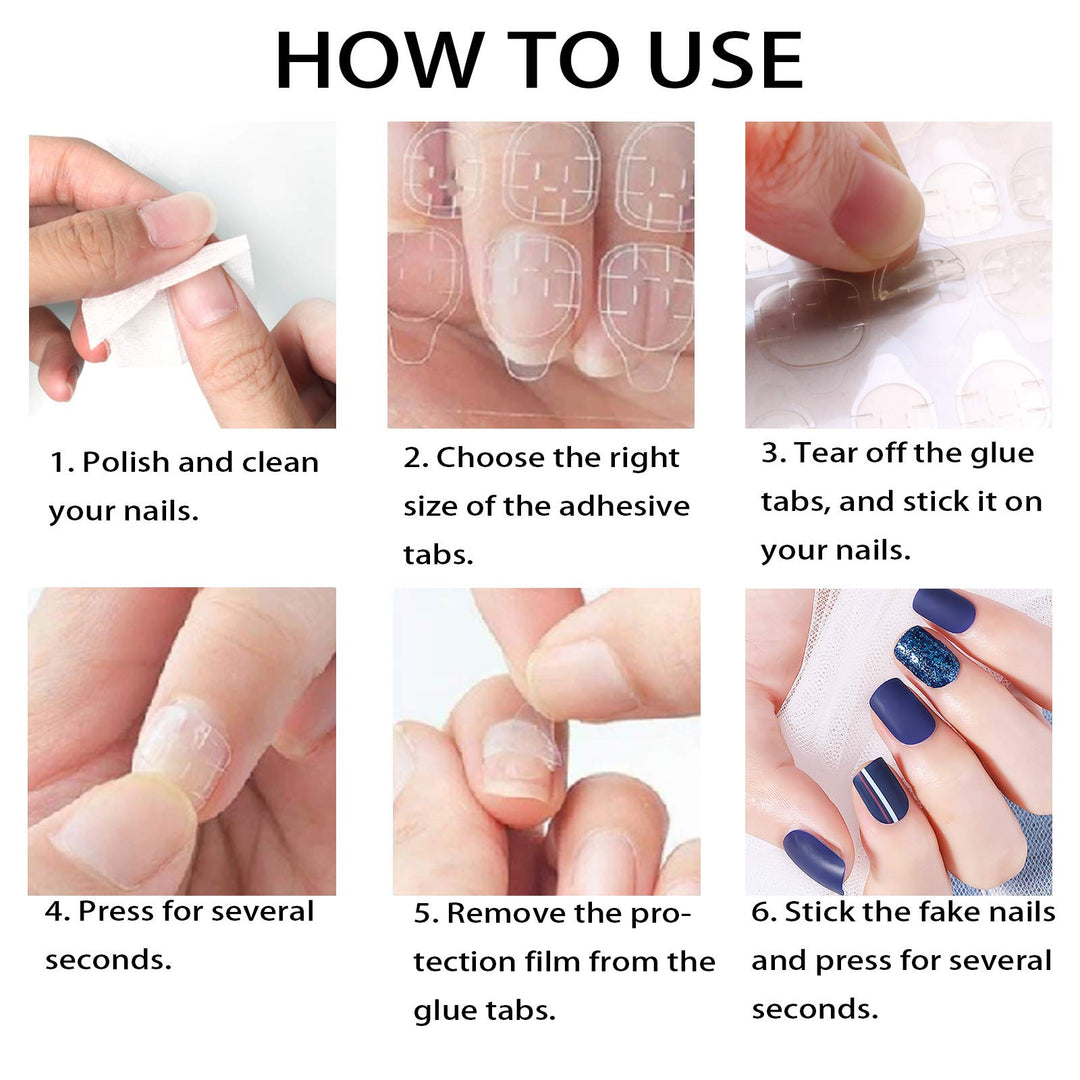 HOW TO USE

1. Polish and clean your nails.

2. Choose the right size of the adhesive tabs.

3. Tear off the glue tabs, and stick it on your nails.

4. Press for several seconds.

5. Remove the protection film from the glue tabs.

6. Stick the fake nails and press for several seconds.