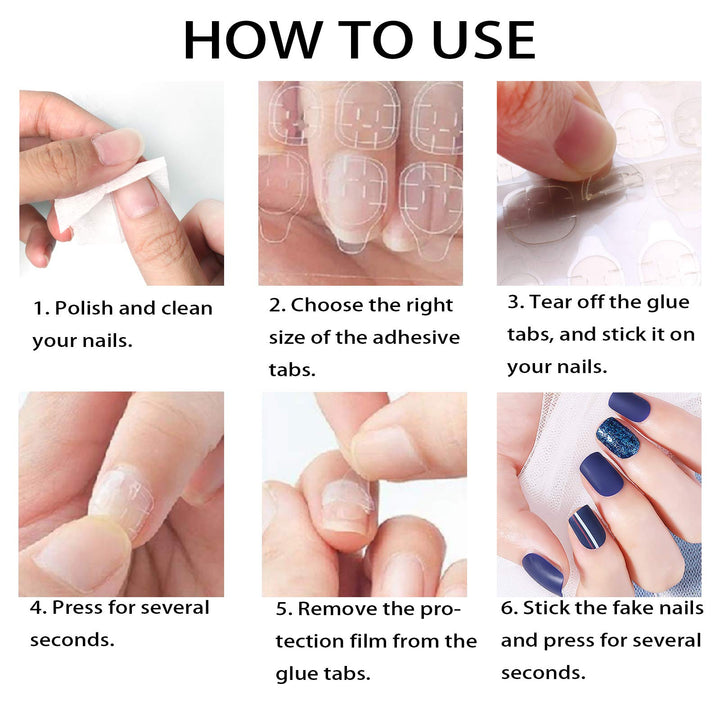 HOW TO USE

1. Polish and clean your nails.

2. Choose the right size of the adhesive tabs.

3. Tear off the glue tabs, and stick it on your nails.

4. Press for several seconds.

5. Remove the protection film from the glue tabs.

6. Stick the fake nails and press for several seconds.