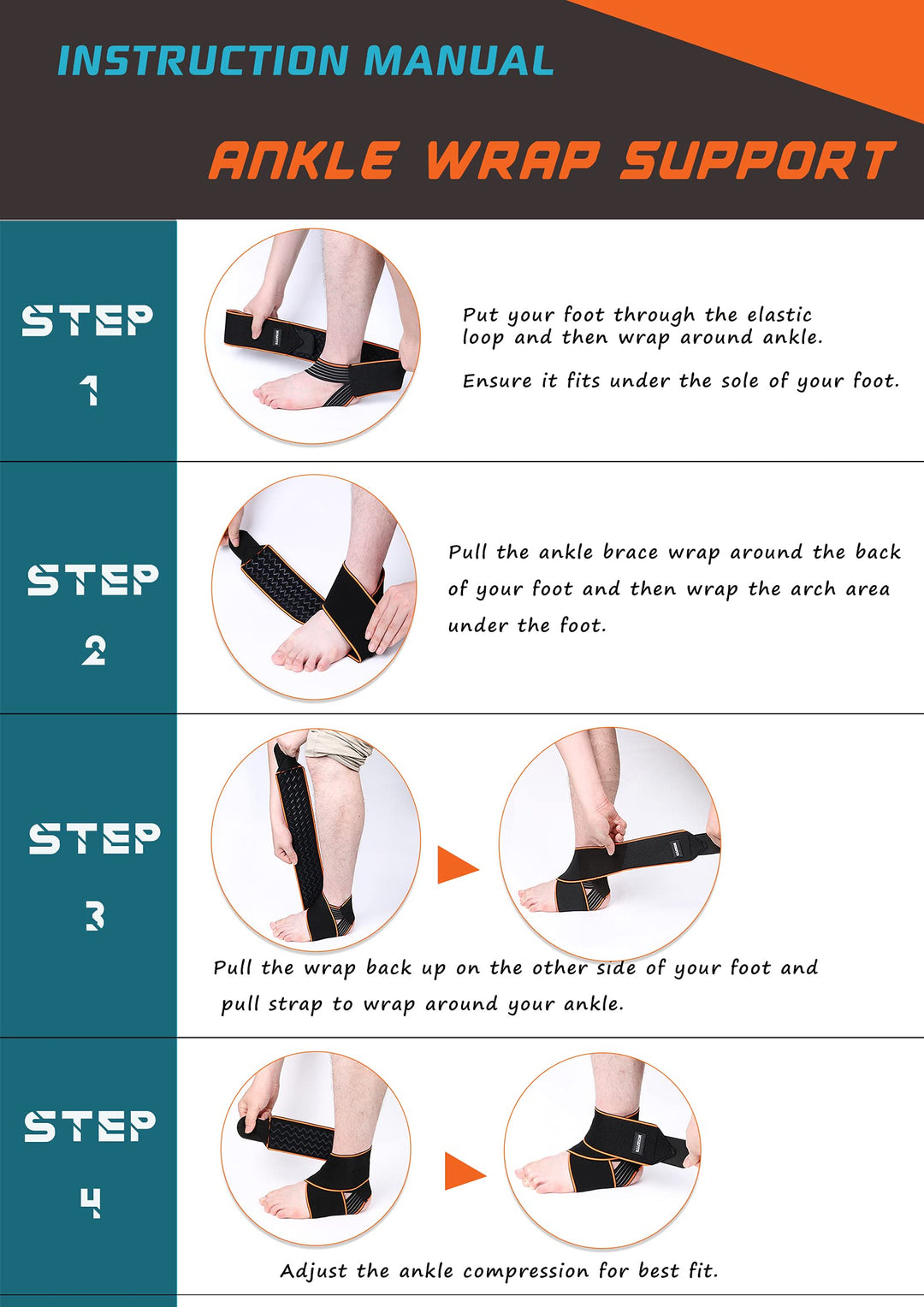 INSTRUCTION MANUAL

ANKLE WRAP SUPPORT

STEP 1

Put your foot through the elastic loop and then wrap around ankle.

Ensure it fits under the sole of your foot.

STEP 2

Pull the ankle brace wrap around the back of your foot and then wrap the arch area under the foot.

STEP 3

Pull the wrap back up on the other side of your foot and pull strap to wrap around your ankle.

STEP 4

Adjust the ankle compression for best fit.