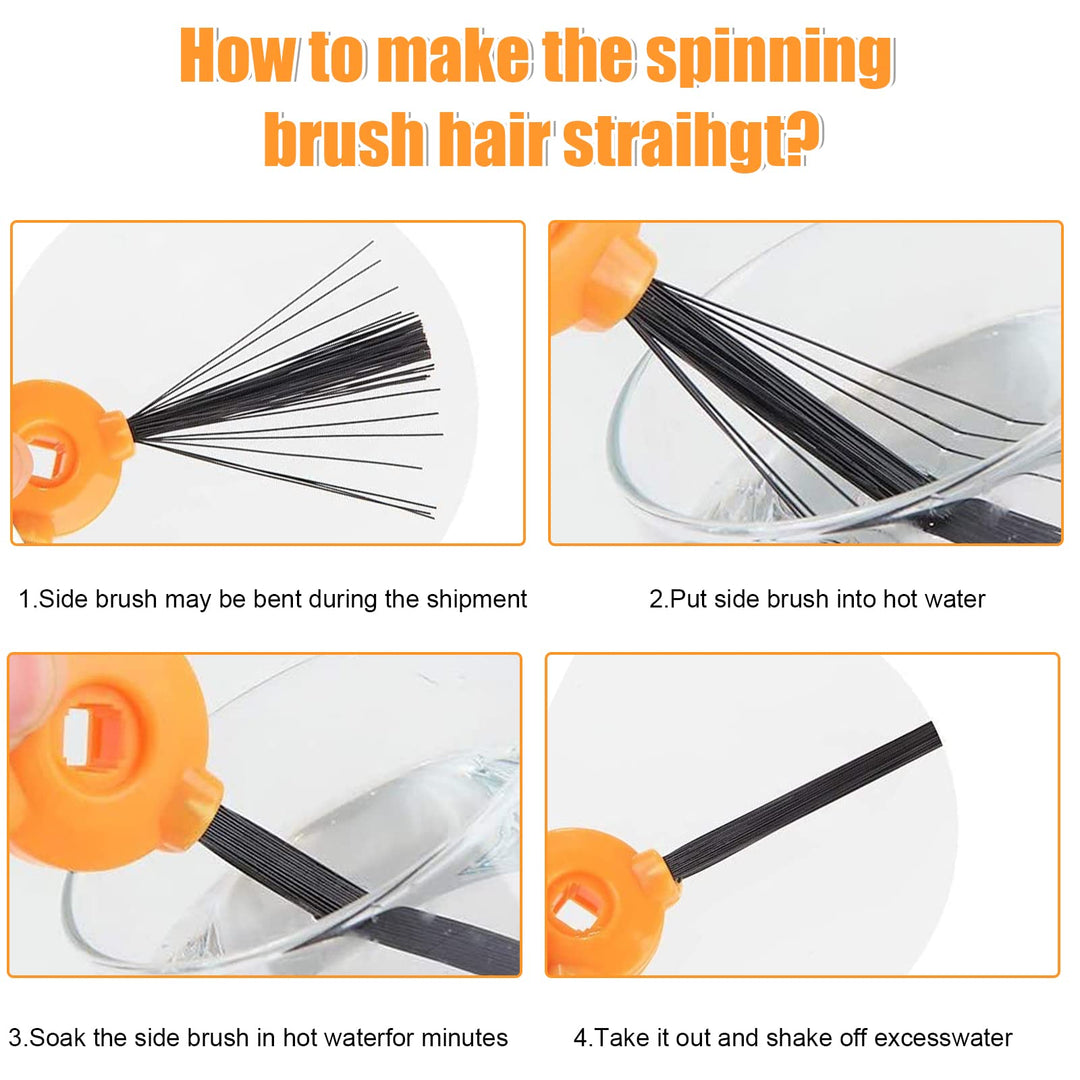 How to make the spinning brush hair straihgt?

1.Side brush may be bent during the shipment

2.Put side brush into hot water

3.Soak the side brush in hot waterfor minutes

4.Take it out and shake off excesswater