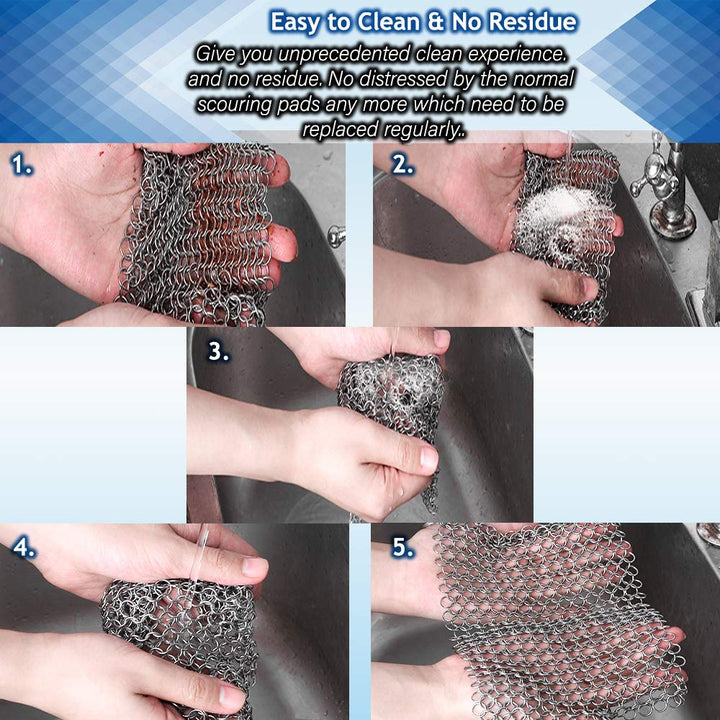 Easy to Clean & No Residue

Give you unprecedented clean experience. and no residue. No distressed by the normal scouring pads any more which need to be replaced regularly..

1.

2.

3.

4.

5.