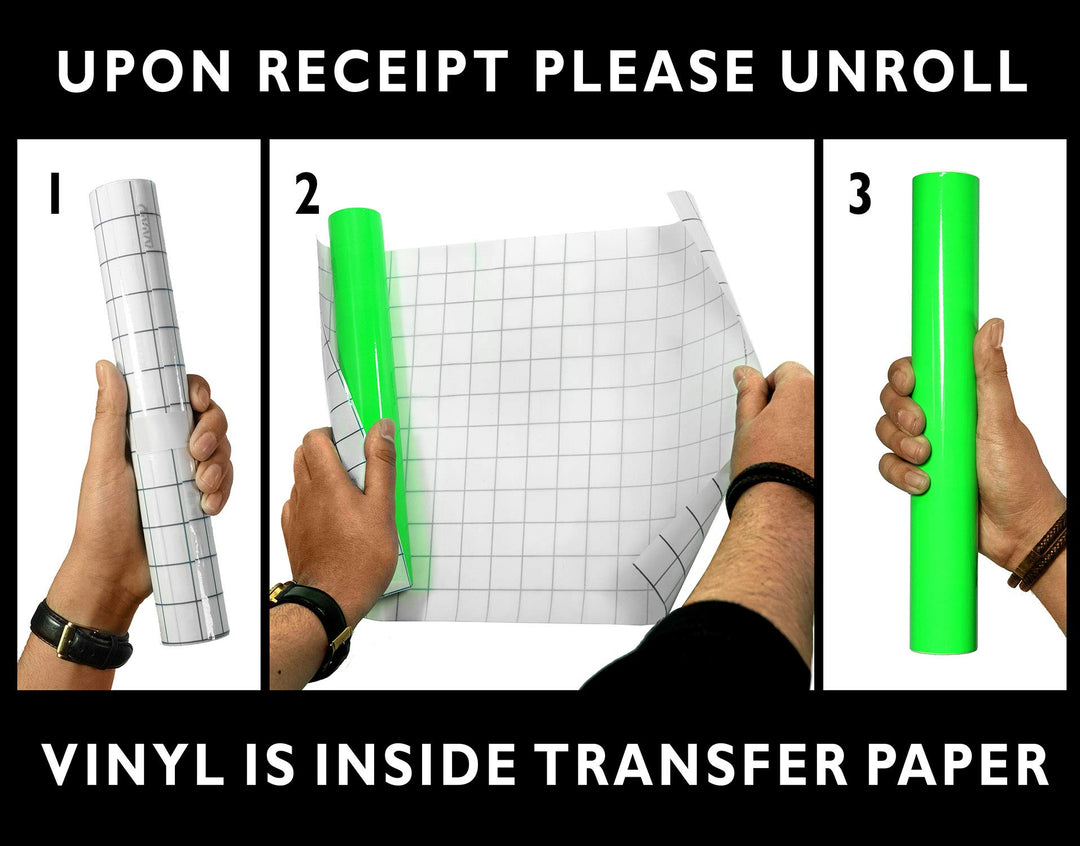 UPON RECEIPT PLEASE UNROLL

1

2

3

VINYL IS INSIDE TRANSFER PAPER