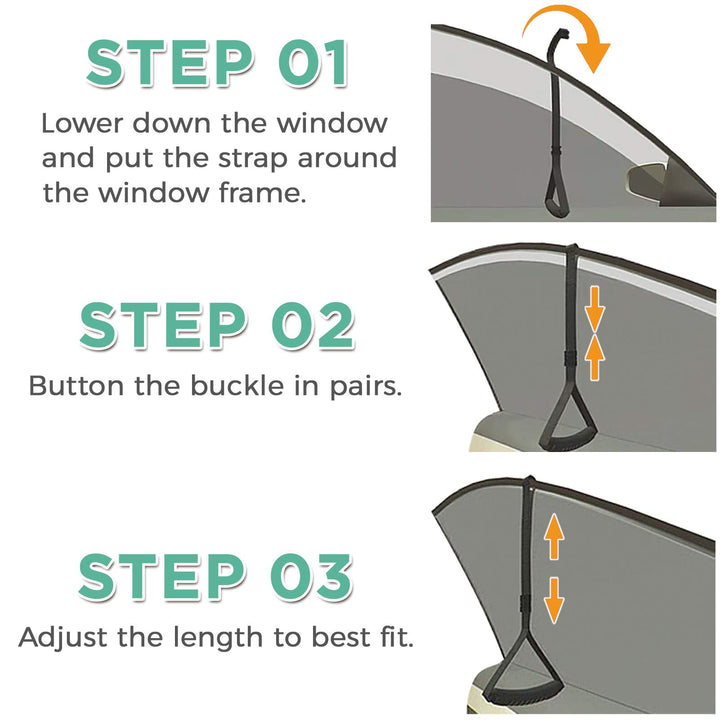 STEP 01

Lower down the window and put the strap around the window frame.

STEP 02

Button the buckle in pairs.

STEP 03

Adjust the length to best fit.